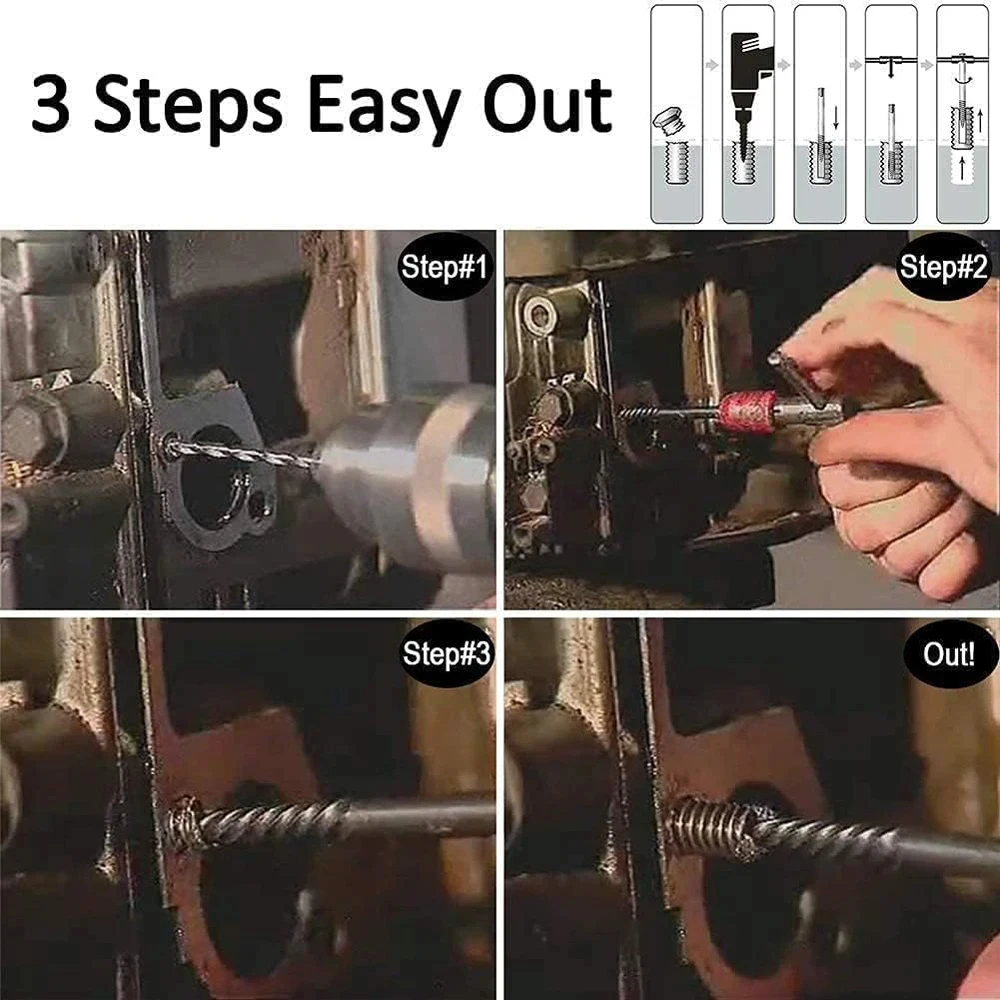 3 Steps Easy Out

Step#1

Step#2

Step#3

Out!