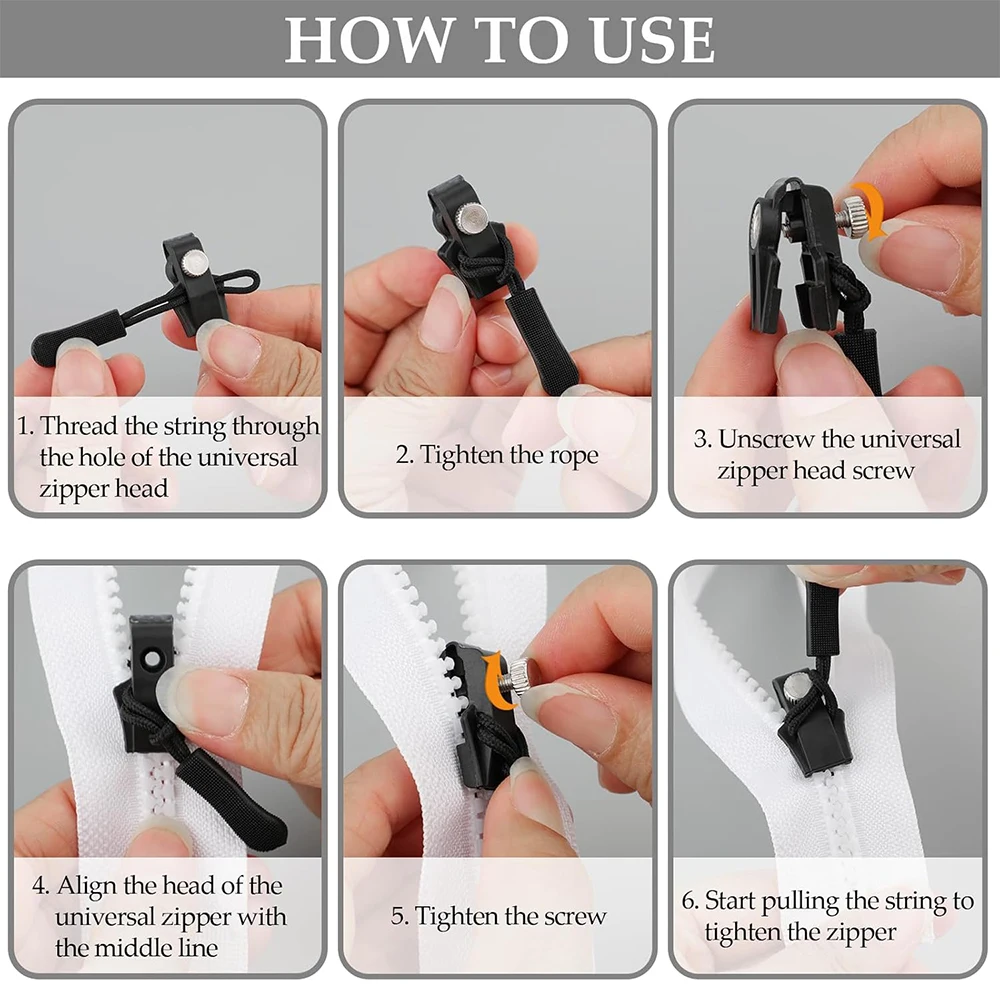 HOW TO USE

1. Thread the string through the hole of the universal zipper head

2. Tighten the rope

3. Unscrew the universal zipper head screw

4. Align the head of the universal zipper with the middle line

5. Tighten the screw

6. Start pulling the string to tighten the zipper