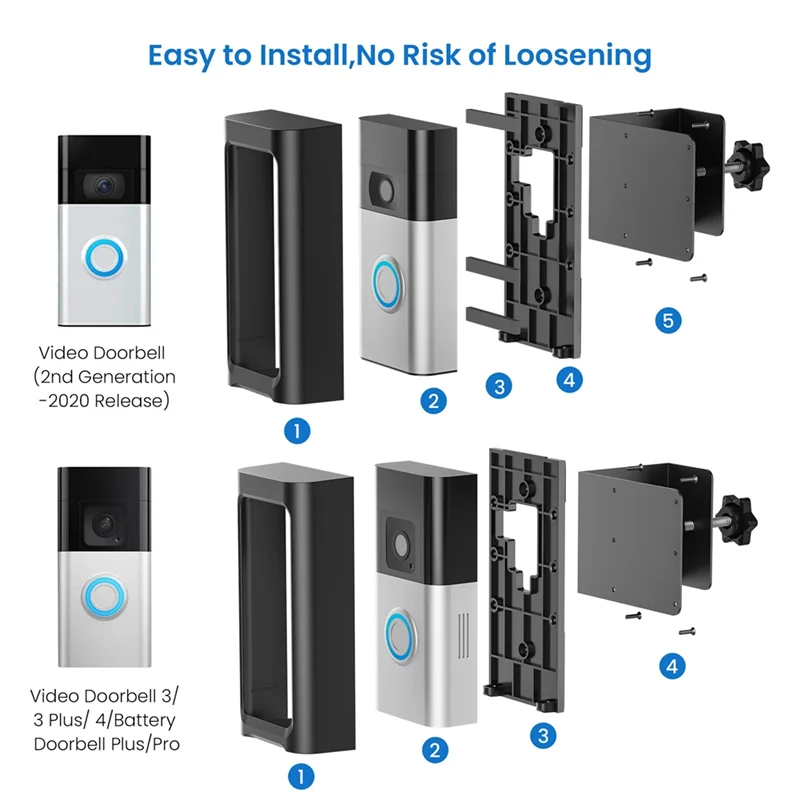 Easy to Install,No Risk of Loosening

Video Doorbell (2nd Generation -2020 Release)

1

2

3

4

5

Video Doorbell 3/ 3 Plus/ 4/Battery Doorbell Plus/Pro

1

2

3

4