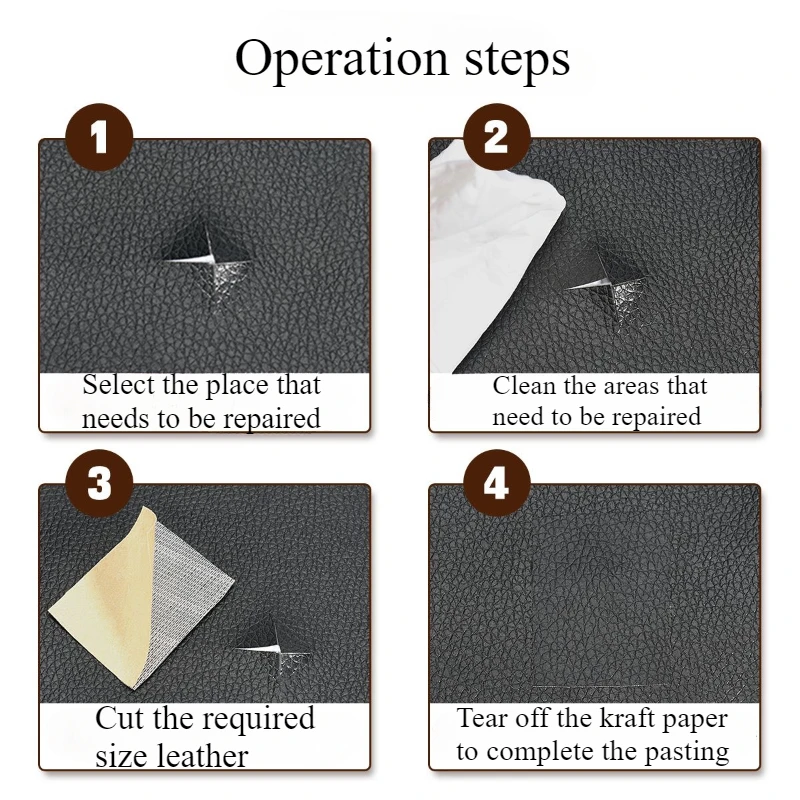 Operation steps

1

Select the place that needs to be repaired

2

Clean the areas that need to be repaired

3

Cut the required size leather

4

Tear off the kraft paper to complete the pasting