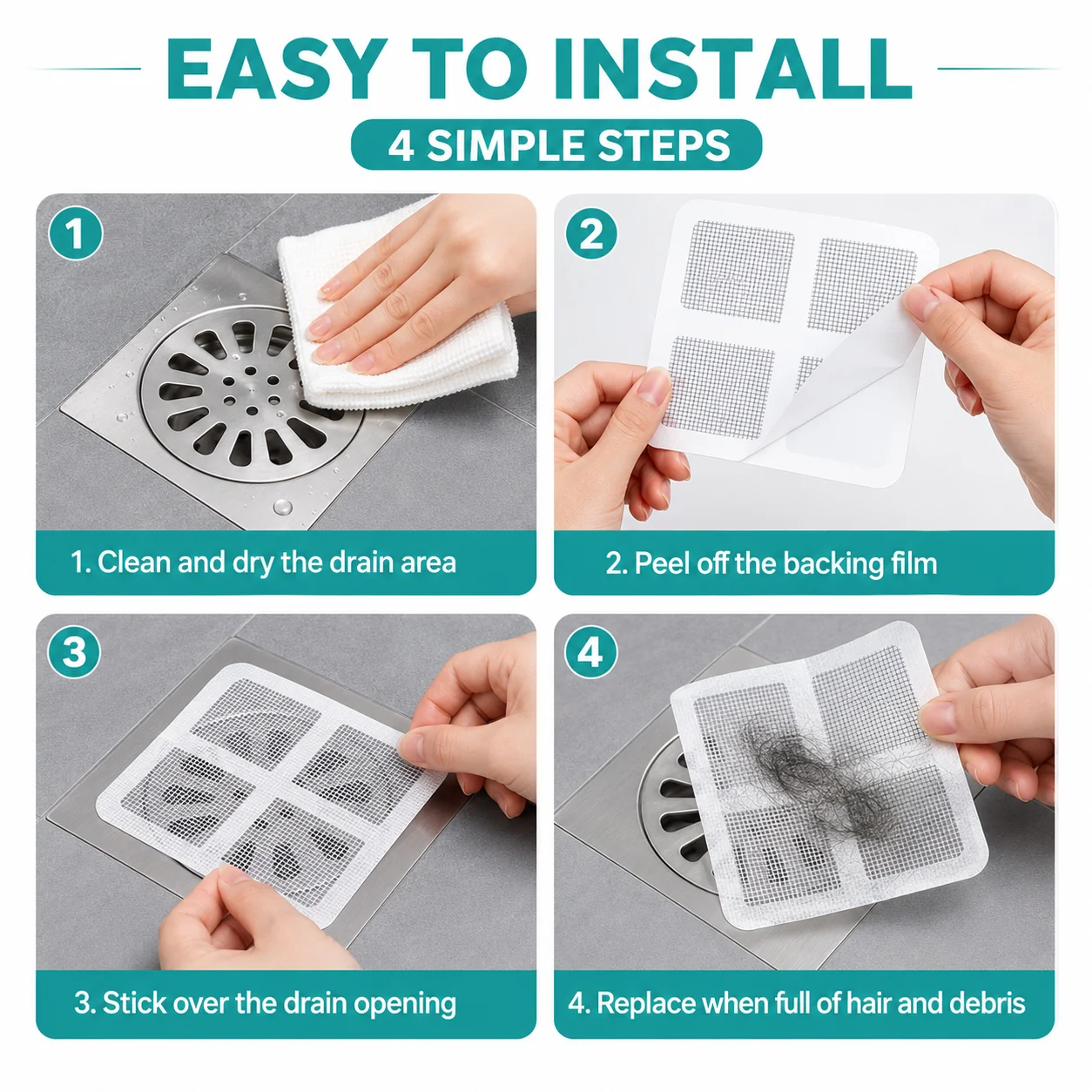 EASY TO INSTALL

4 SIMPLE STEPS

1

1. Clean and dry the drain area

2

2. Peel off the backing film

3

3. Stick over the drain opening

4

4. Replace when full of hair and debris