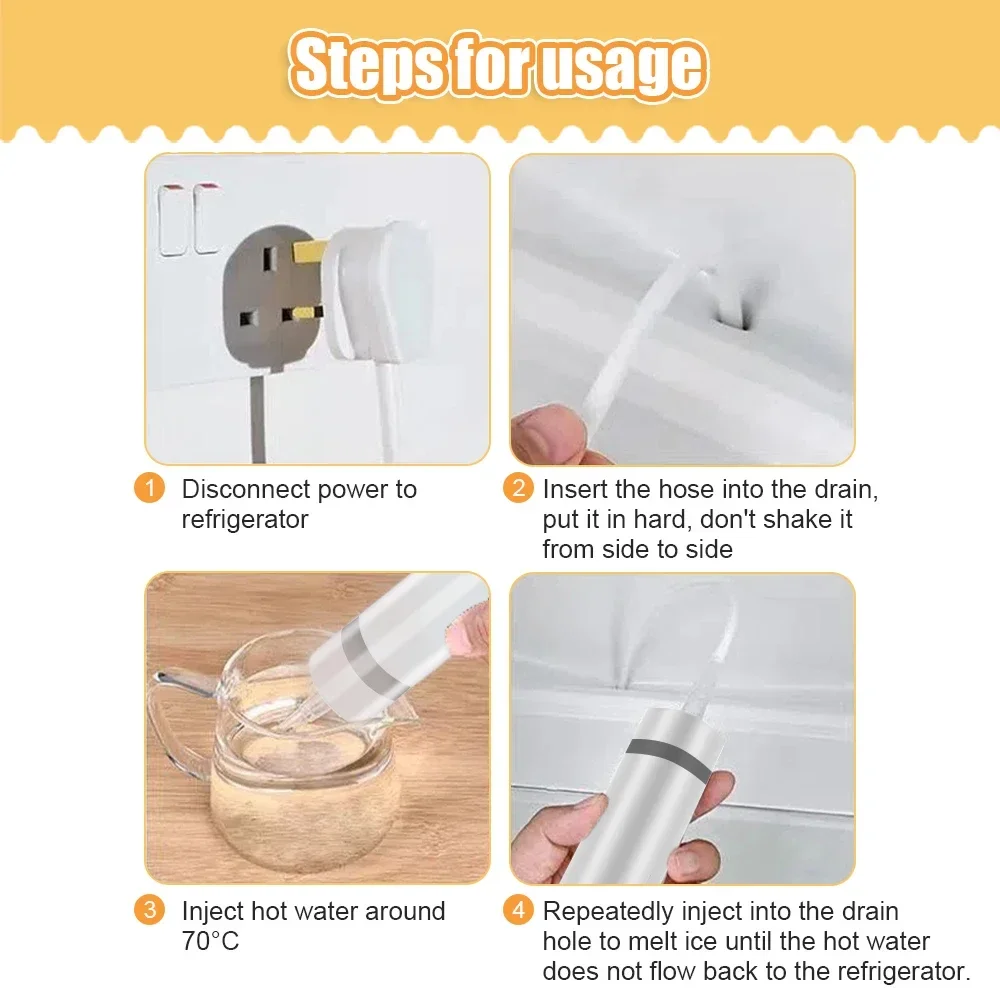 Steps for usage

1 Disconnect power to refrigerator

2 Insert the hose into the drain, put it in hard, don't shake it from side to side

3 Inject hot water around 70°C

4 Repeatedly inject into the drain hole to melt ice until the hot water does not flow back to the refrigerator.