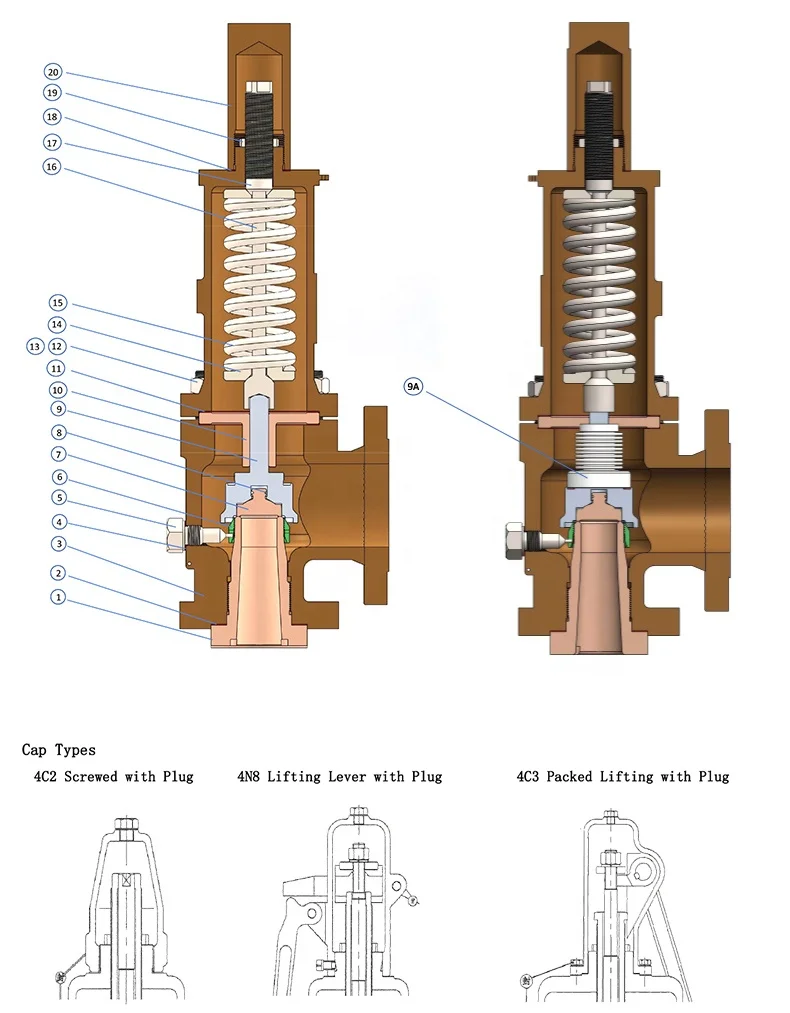 20
19
18
17
16
15
14
13
12
11
10
9
8
7
6
5
4
3
2
1
9A

Cap Types
4C2 Screwed with Plug
4N8 Lifting Lever with Plug
4C3 Packed Lifting with Plug