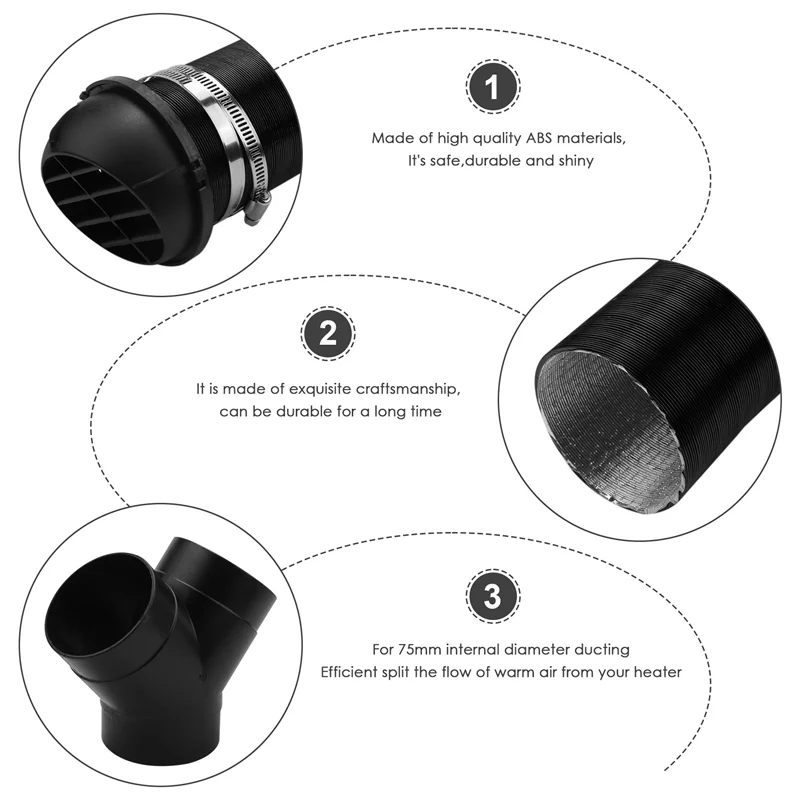 1

Made of high quality ABS materials,
It's safe,durable and shiny

2

It is made of exquisite craftsmanship,
can be durable for a long time

3

For 75mm internal diameter ducting
Efficient split the flow of warm air from your heater