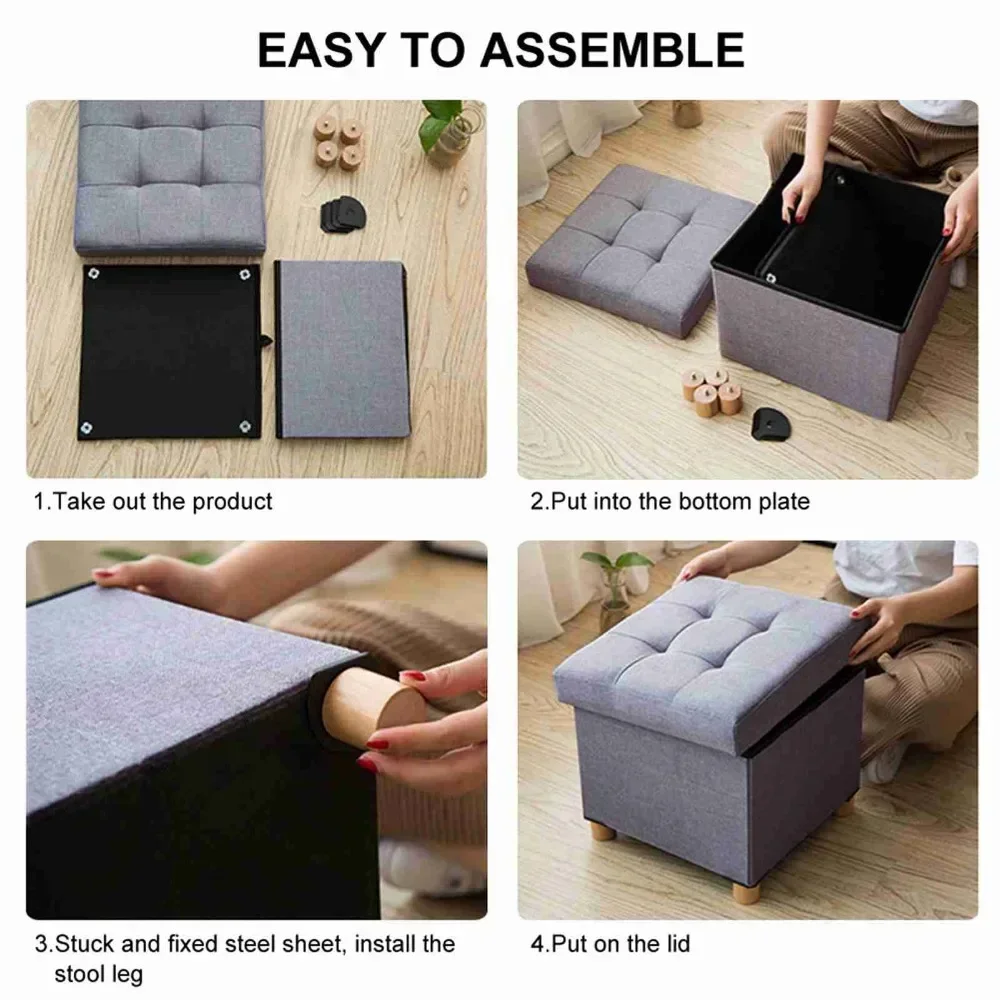 EASY TO ASSEMBLE

1.Take out the product

2.Put into the bottom plate

3.Stuck and fixed steel sheet, install the stool leg

4.Put on the lid