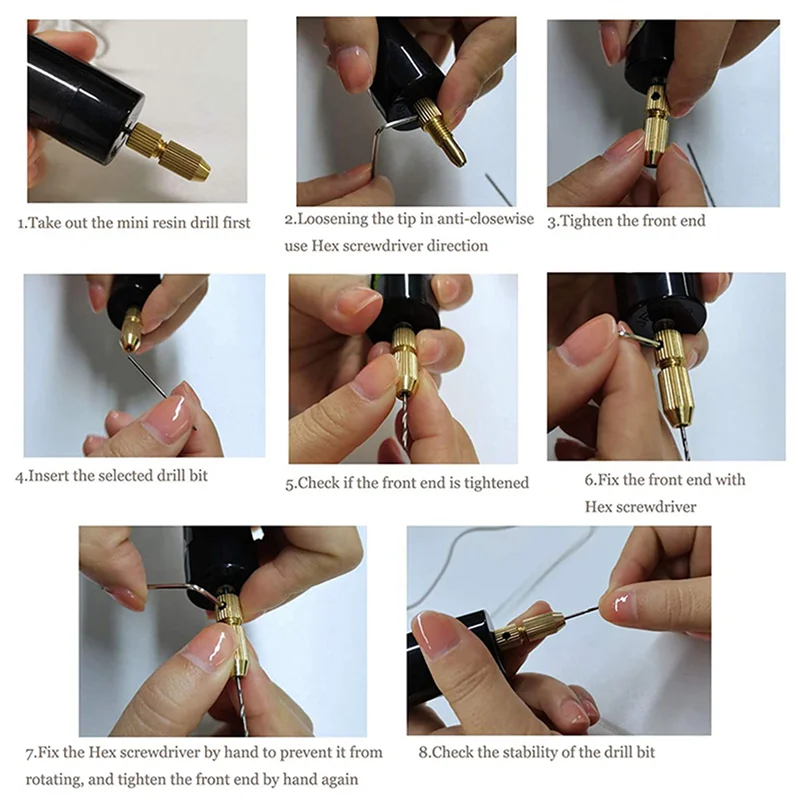 1.Take out the mini resin drill first

2.Loosening the tip in anti-closewise use Hex screwdriver direction

3.Tighten the front end

4.Insert the selected drill bit

5.Check if the front end is tightened

6.Fix the front end with Hex screwdriver

7.Fix the Hex screwdriver by hand to prevent it from rotating, and tighten the front end by hand again

8.Check the stability of the drill bit