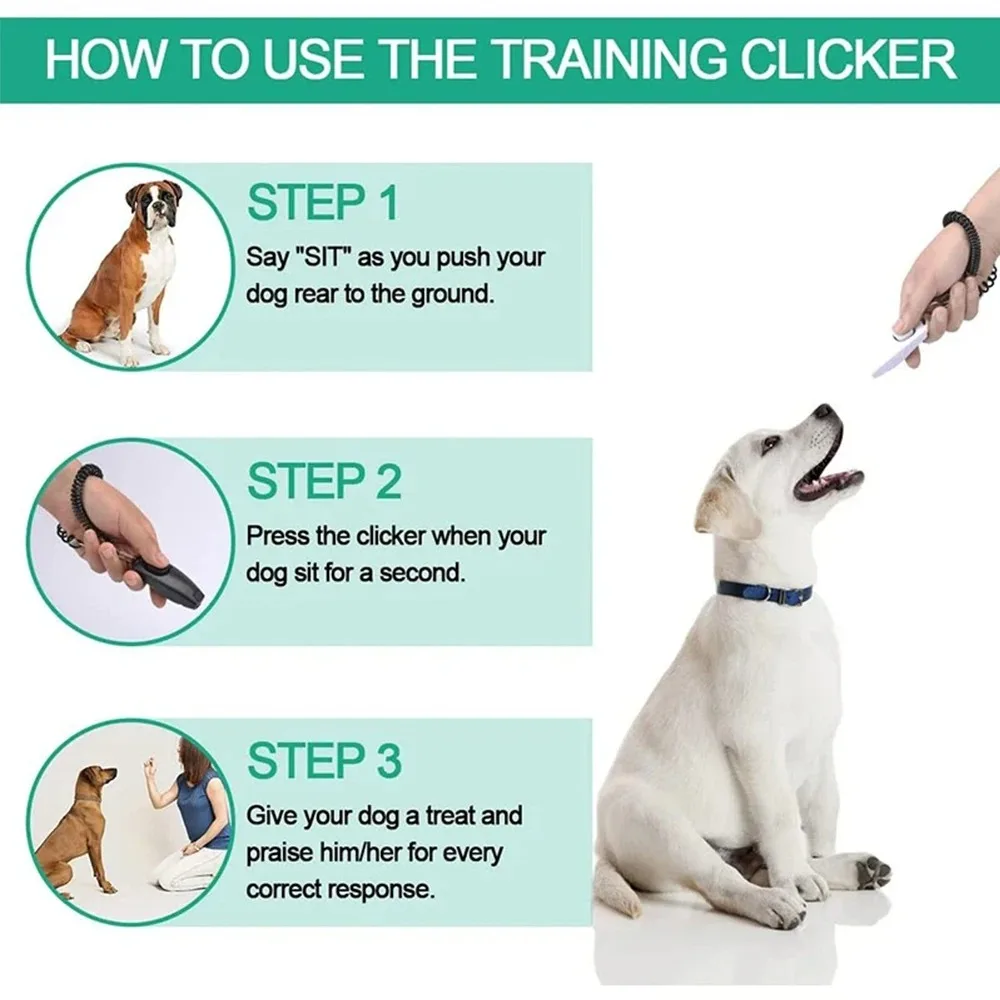 HOW TO USE THE TRAINING CLICKER

STEP 1
Say "SIT" as you push your dog rear to the ground.

STEP 2
Press the clicker when your dog sit for a second.

STEP 3
Give your dog a treat and praise him/her for every correct response.