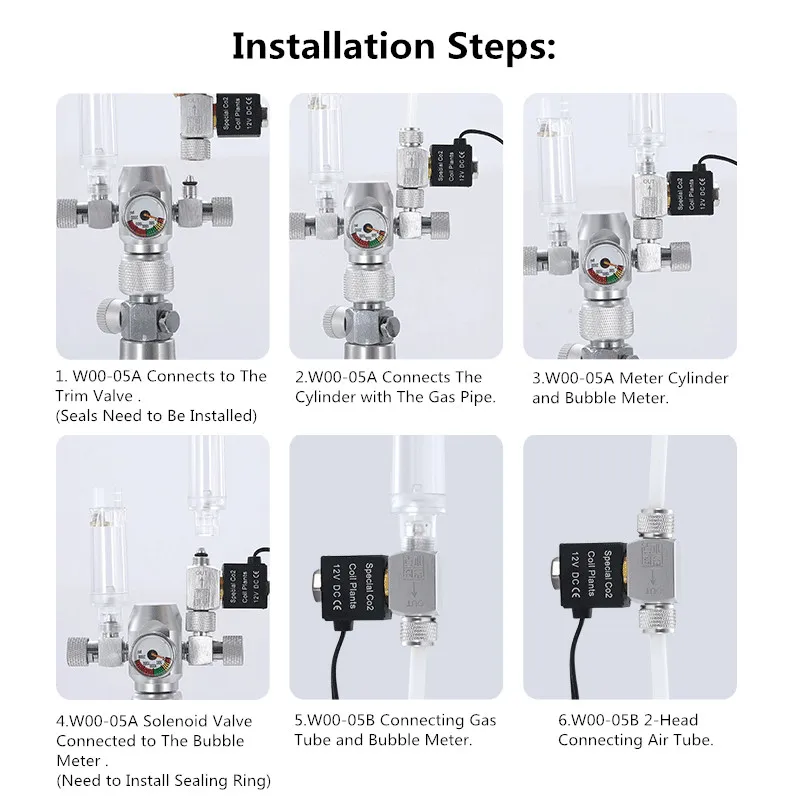 Installation Steps:

Special Co2 Coil Plants 12V DC CE

1. W00-05A Connects to The Trim Valve .
(Seals Need to Be Installed)

Special Co2 Coil Plants 12V DC CE

2.W00-05A Connects The Cylinder with The Gas Pipe.

OUT
Special Co2 Coil Plants 12V DC CE

3.W00-05A Meter Cylinder and Bubble Meter.

OUT
Special Co2 Coil Plants 12V DC CE

4.W00-05A Solenoid Valve Connected to The Bubble Meter .
(Need to Install Sealing Ring)

Special Co2 Coil Plants 12V DC CE
OUT

5.W00-05B Connecting Gas Tube and Bubble Meter.

Special Co2 Coil Plants 12V DC CE
OUT

6.W00-05B 2-Head Connecting Air Tube.