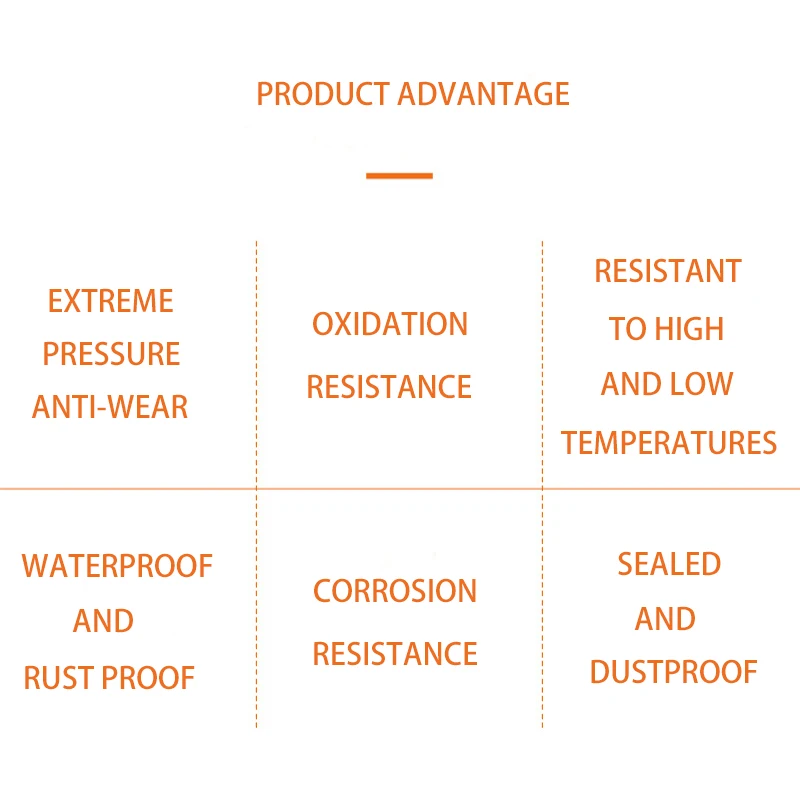 PRODUCT ADVANTAGE

EXTREME
PRESSURE
ANTI-WEAR

OXIDATION
RESISTANCE

RESISTANT
TO HIGH
AND LOW
TEMPERATURES

WATERPROOF
AND
RUST PROOF

CORROSION
RESISTANCE

SEALED
AND
DUSTPROOF