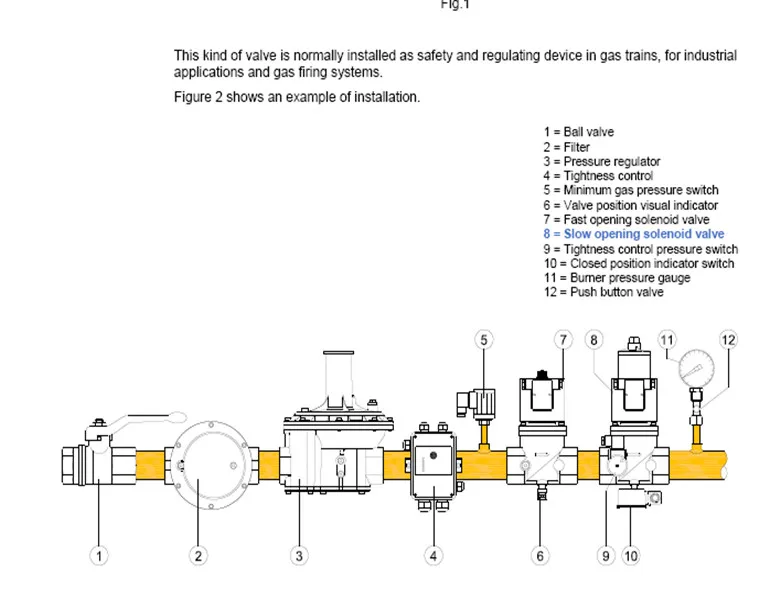 Fig.1

This kind of valve is normally installed as safety and regulating device in gas trains, for industrial applications and gas firing systems.

Figure 2 shows an example of installation.

1 = Ball valve
2 = Filter
3 = Pressure regulator
4 = Tightness control
5 = Minimum gas pressure switch
6 = Valve position visual indicator
7 = Fast opening solenoid valve
8 = Slow opening solenoid valve
9 = Tightness control pressure switch
10 = Closed position indicator switch
11 = Burner pressure gauge
12 = Push button valve

5
7
8
11
12
1
2
3
4
6
9
10