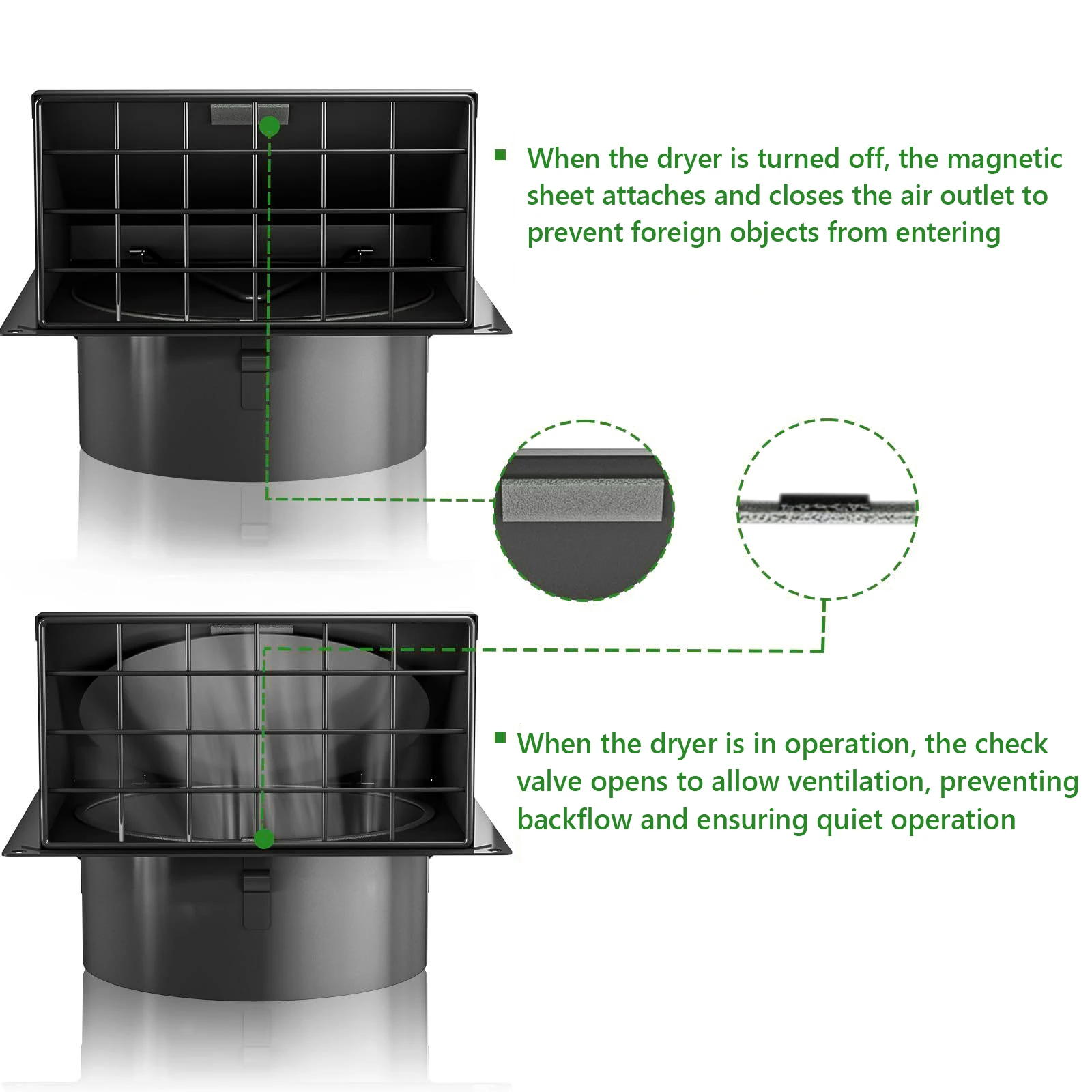 When the dryer is turned off, the magnetic sheet attaches and closes the air outlet to prevent foreign objects from entering

When the dryer is in operation, the check valve opens to allow ventilation, preventing backflow and ensuring quiet operation