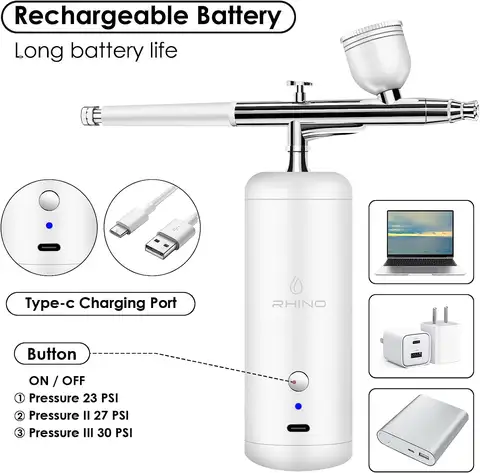 Rechargeable Battery

Long battery life

Type-c Charging Port

RHINO

Button

ON / OFF

① Pressure 23 PSI

② Pressure II 27 PSI

③ Pressure III 30 PSI