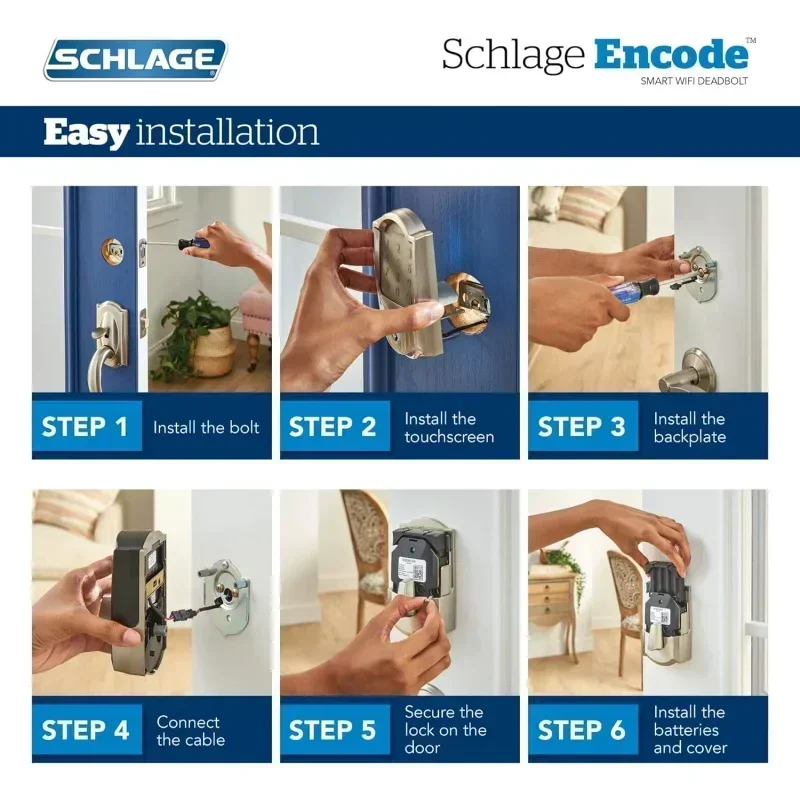 SCHLAGE

Schlage Encode™
SMART WIFI DEADBOLT

Easy installation

STEP 1 Install the bolt

STEP 2 Install the touchscreen

STEP 3 Install the backplate

STEP 4 Connect the cable

STEP 5 Secure the lock on the door

STEP 6 Install the batteries and cover