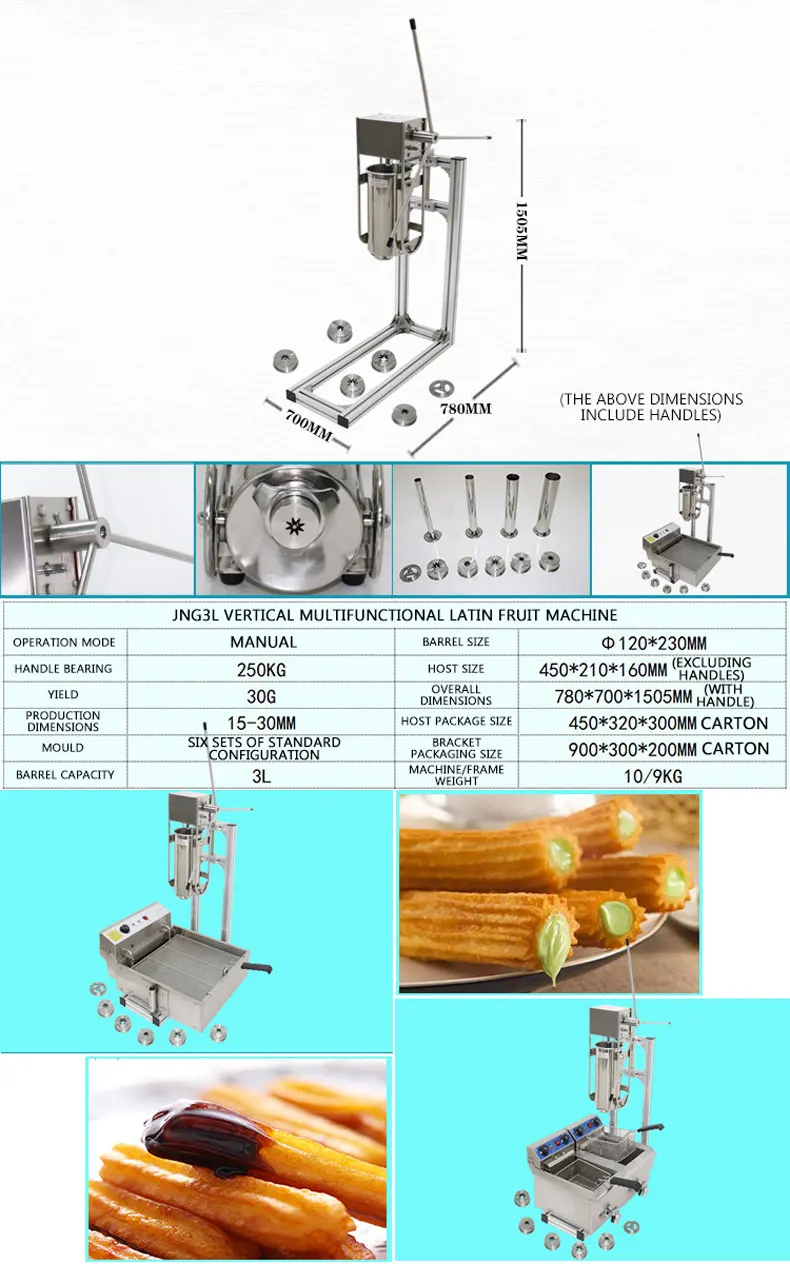 1505MM

700MM

780MM

(THE ABOVE DIMENSIONS INCLUDE HANDLES)

JNG3L VERTICAL MULTIFUNCTIONAL LATIN FRUIT MACHINE

| OPERATION MODE | MANUAL | BARREL SIZE | Φ120*230MM |
|---|---|---|---|
| HANDLE BEARING | 250KG | HOST SIZE | 450*210*160MM (EXCLUDING HANDLES) |
| YIELD | 30G | OVERALL DIMENSIONS | 780*700*1505MM (WITH HANDLE) |
| PRODUCTION DIMENSIONS | 15-30MM | HOST PACKAGE SIZE | 450*320*300MM CARTON |
| MOULD | SIX SETS OF STANDARD CONFIGURATION | BRACKET PACKAGING SIZE | 900*300*200MM CARTON |
| BARREL CAPACITY | 3L | MACHINE/FRAME WEIGHT | 10/9KG |