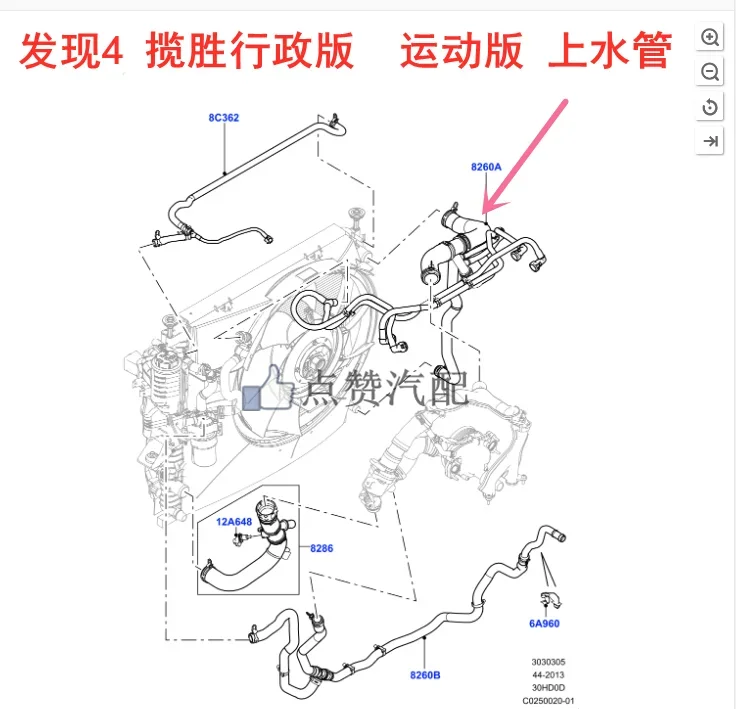 发现4 揽胜行政版 运动版 上水管

8C362

8260A

点赞汽配

12A648

8286

6A960

8260B

3030305
44-2013
30HD0D
C0250020-01