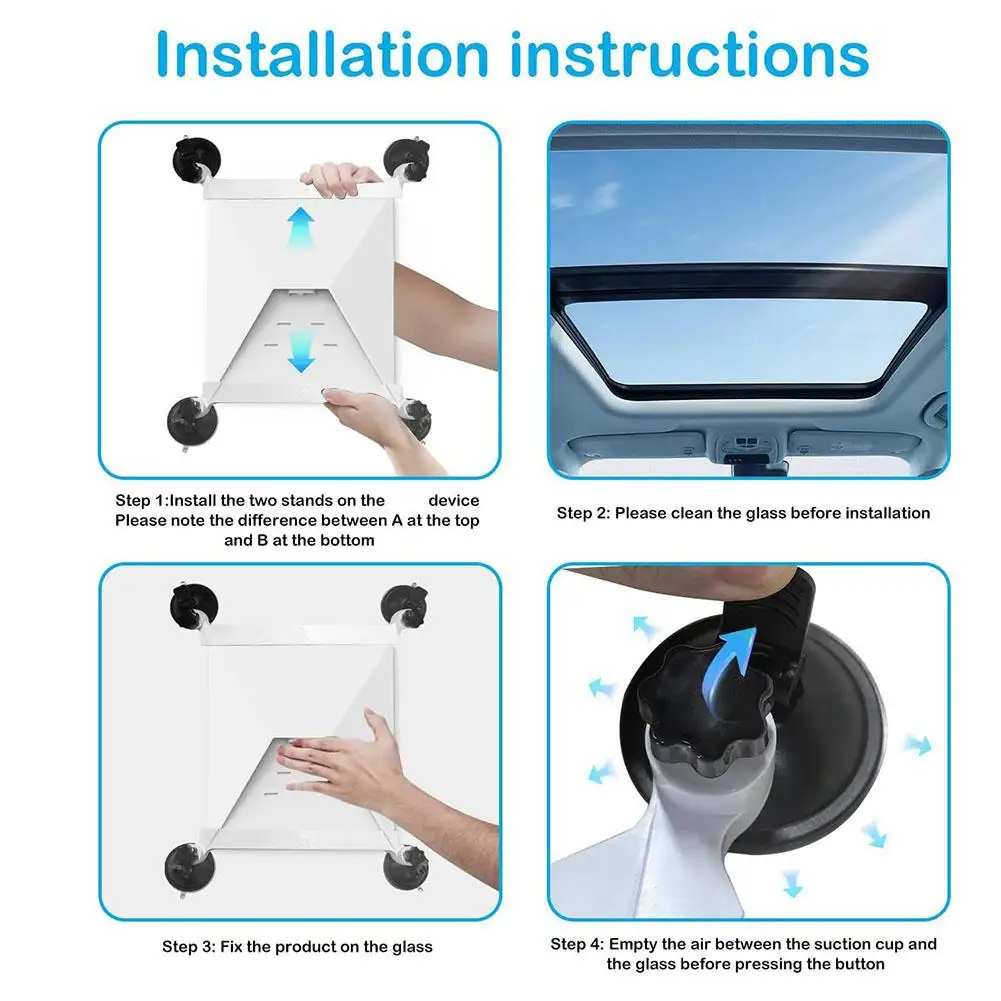 Installation instructions

Step 1:Install the two stands on the device
Please note the difference between A at the top and B at the bottom

Step 2: Please clean the glass before installation

Step 3: Fix the product on the glass

Step 4: Empty the air between the suction cup and the glass before pressing the button