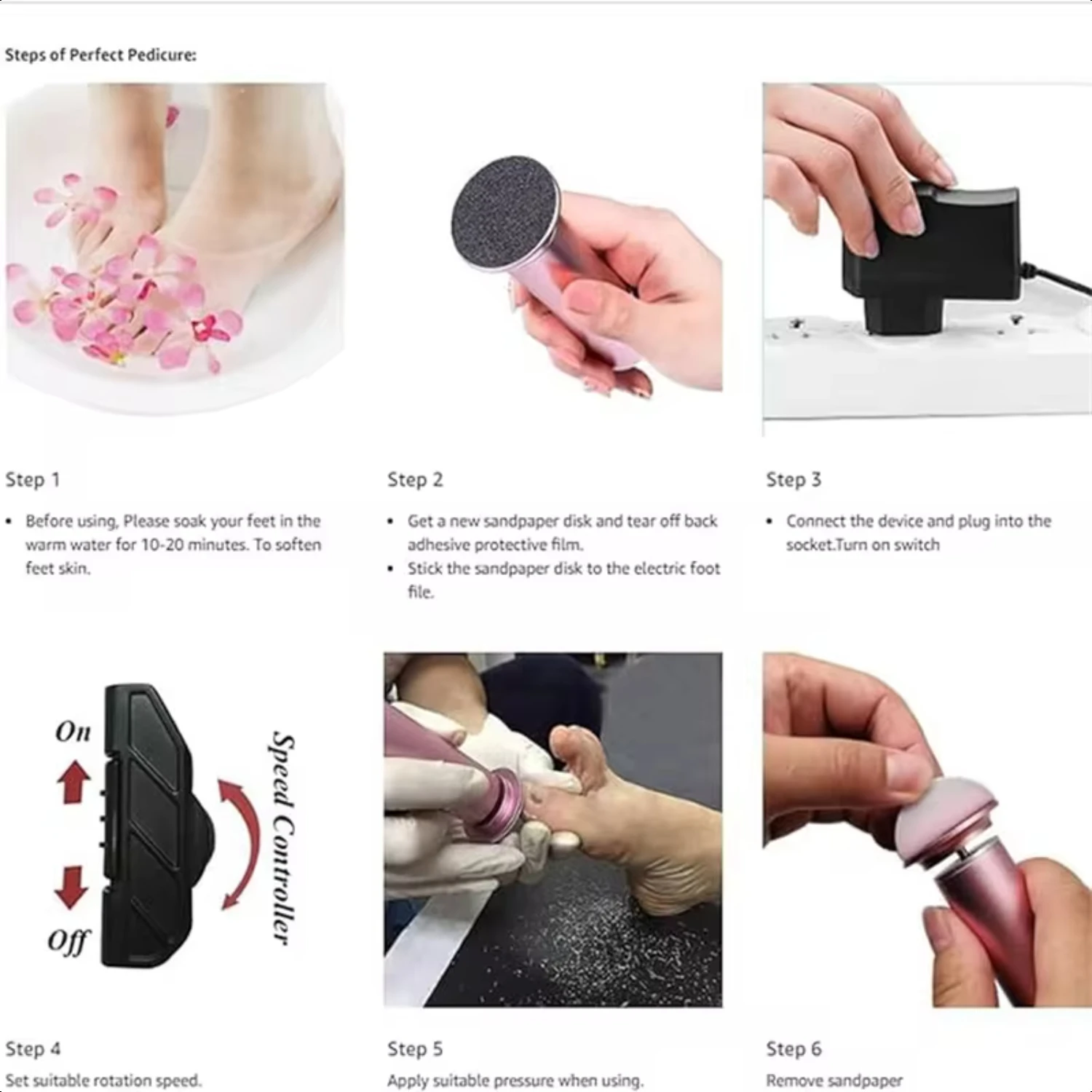 Steps of Perfect Pedicure:

Step 1

• Before using, Please soak your feet in the warm water for 10-20 minutes. To soften feet skin.

Step 2

• Get a new sandpaper disk and tear off back adhesive protective film.
• Stick the sandpaper disk to the electric foot file.

Step 3

• Connect the device and plug into the socket.Turn on switch

On

Off

Speed Controller

Step 4

Set suitable rotation speed.

Step 5

Apply suitable pressure when using.

Step 6

Remove sandpaper