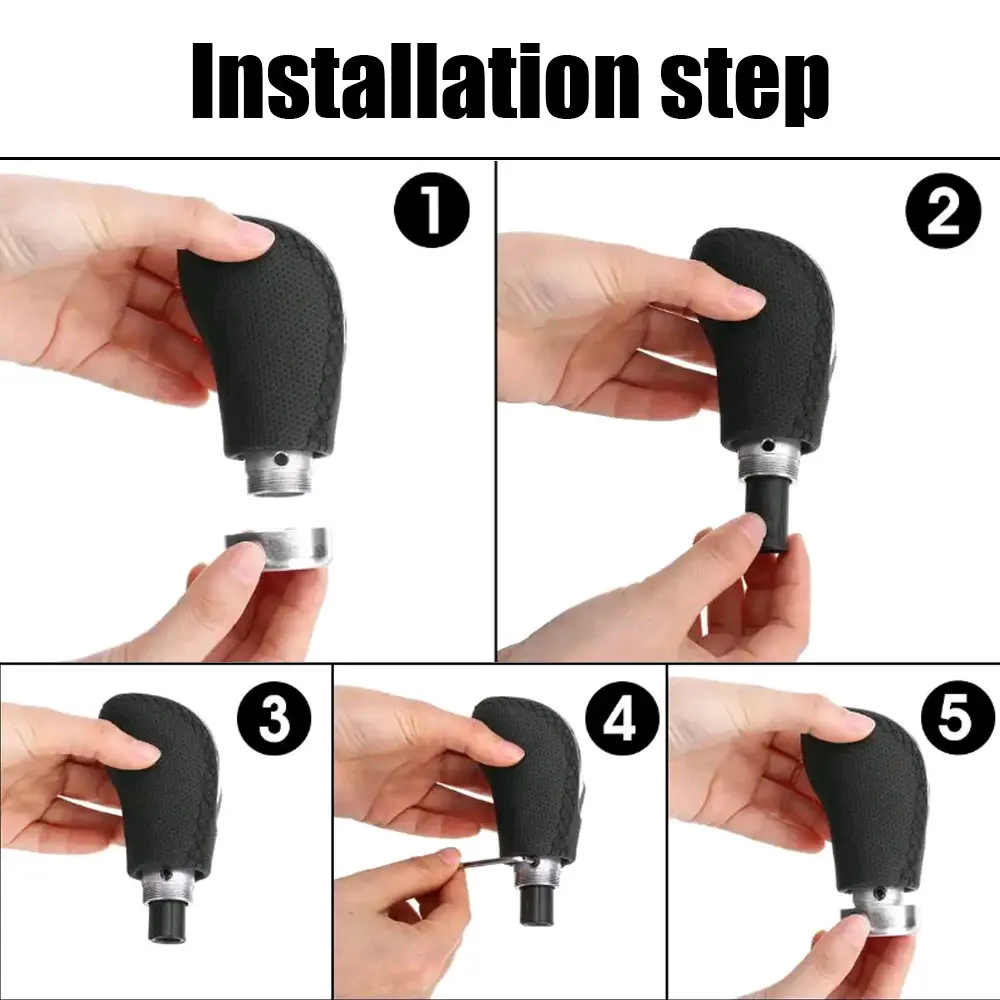 Installation step

1

2

3

4

5