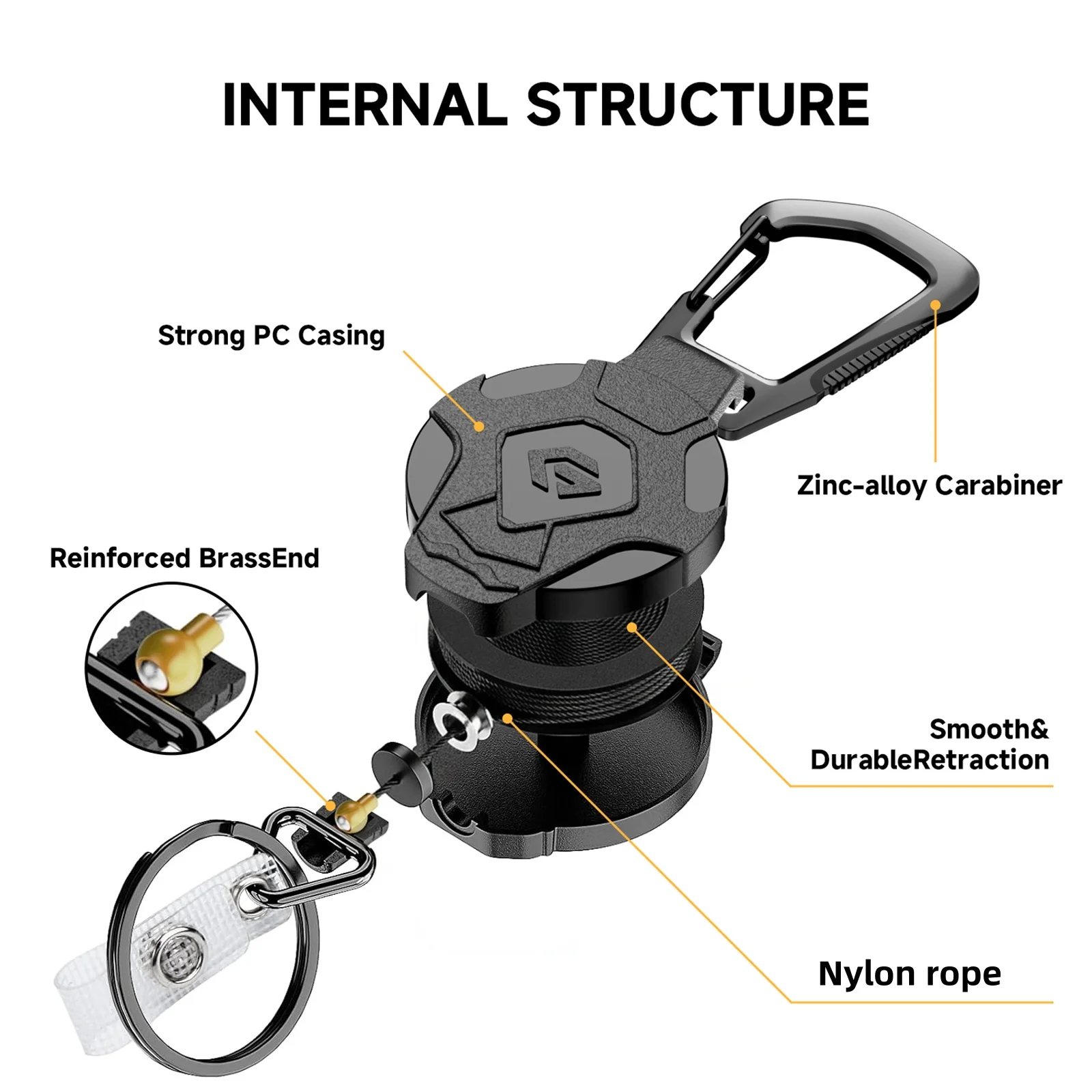 INTERNAL STRUCTURE

Strong PC Casing

Zinc-alloy Carabiner

Reinforced BrassEnd

Smooth&
DurableRetraction

Nylon rope