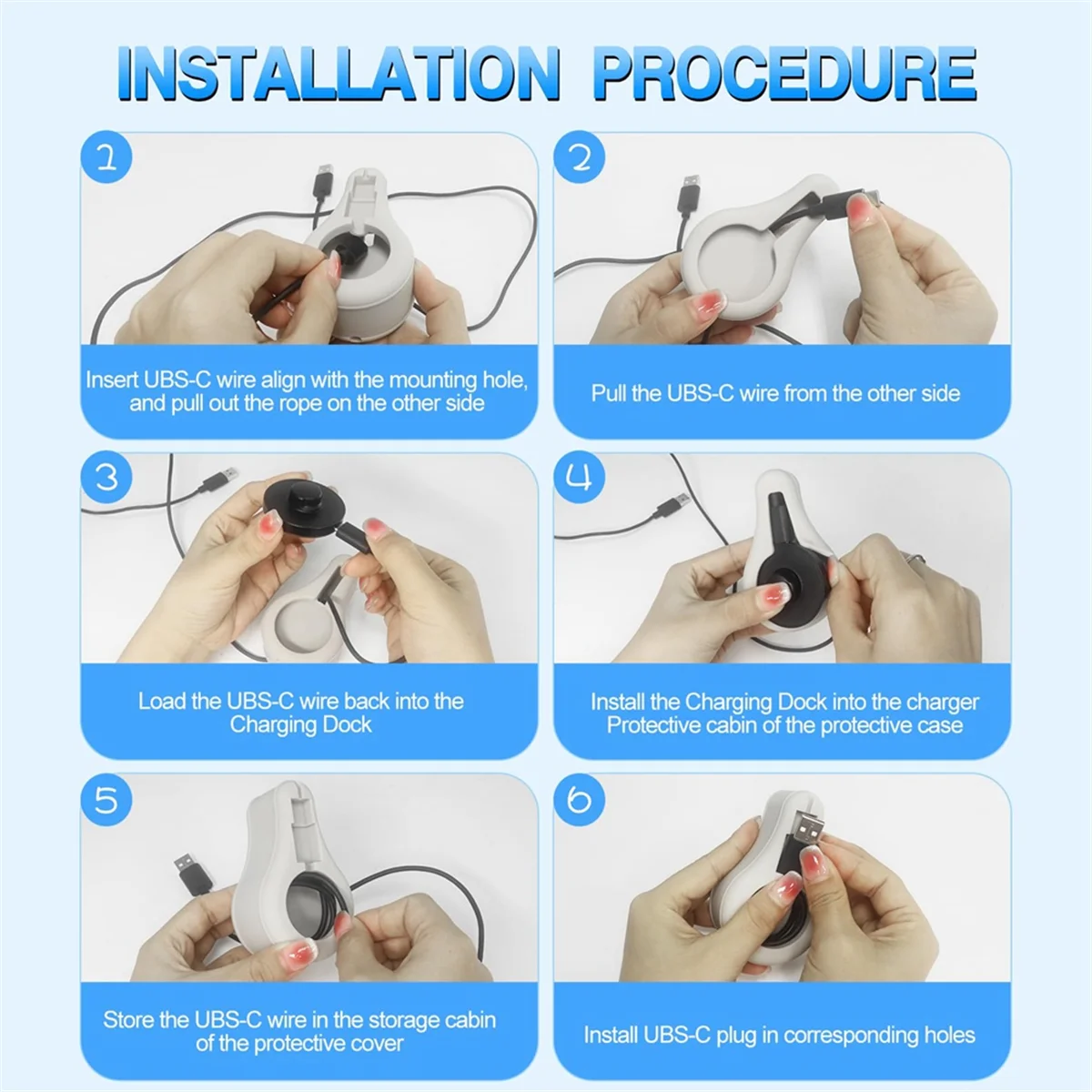 INSTALLATION PROCEDURE

1

Insert UBS-C wire align with the mounting hole, and pull out the rope on the other side

2

Pull the UBS-C wire from the other side

3

Load the UBS-C wire back into the Charging Dock

4

Install the Charging Dock into the charger Protective cabin of the protective case

5

Store the UBS-C wire in the storage cabin of the protective cover

6

Install UBS-C plug in corresponding holes