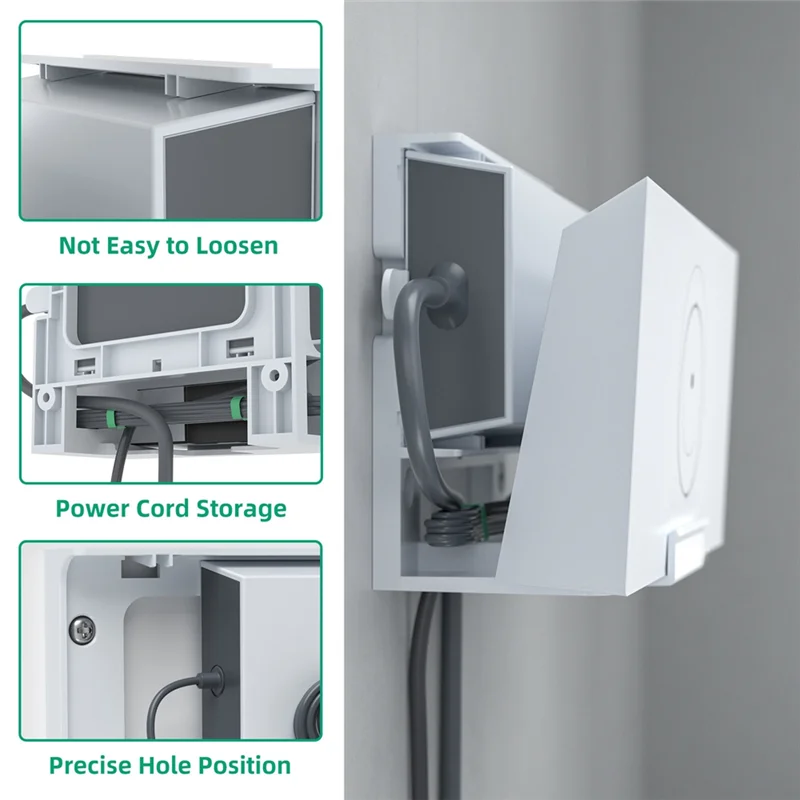 Not Easy to Loosen

Power Cord Storage

Precise Hole Position