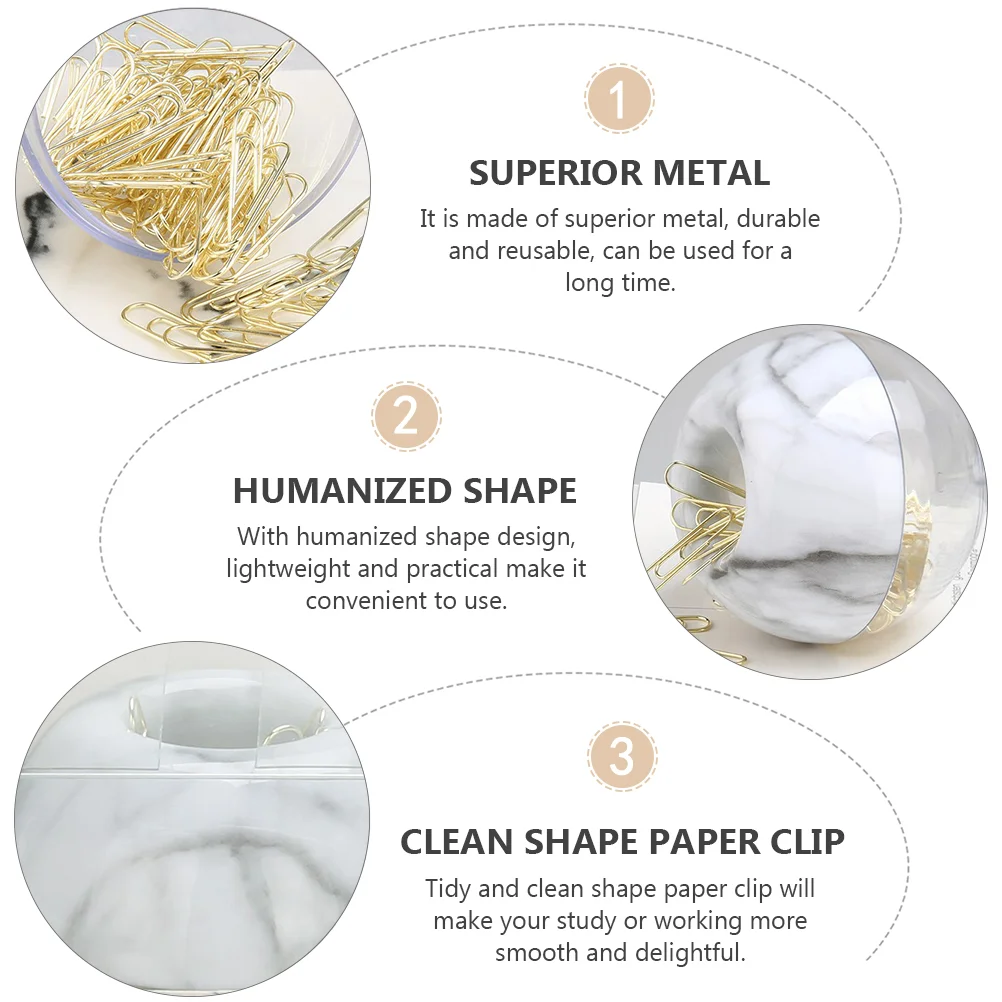 1

SUPERIOR METAL

It is made of superior metal, durable and reusable, can be used for a long time.

2

HUMANIZED SHAPE

With humanized shape design, lightweight and practical make it convenient to use.

3

CLEAN SHAPE PAPER CLIP

Tidy and clean shape paper clip will make your study or working more smooth and delightful.