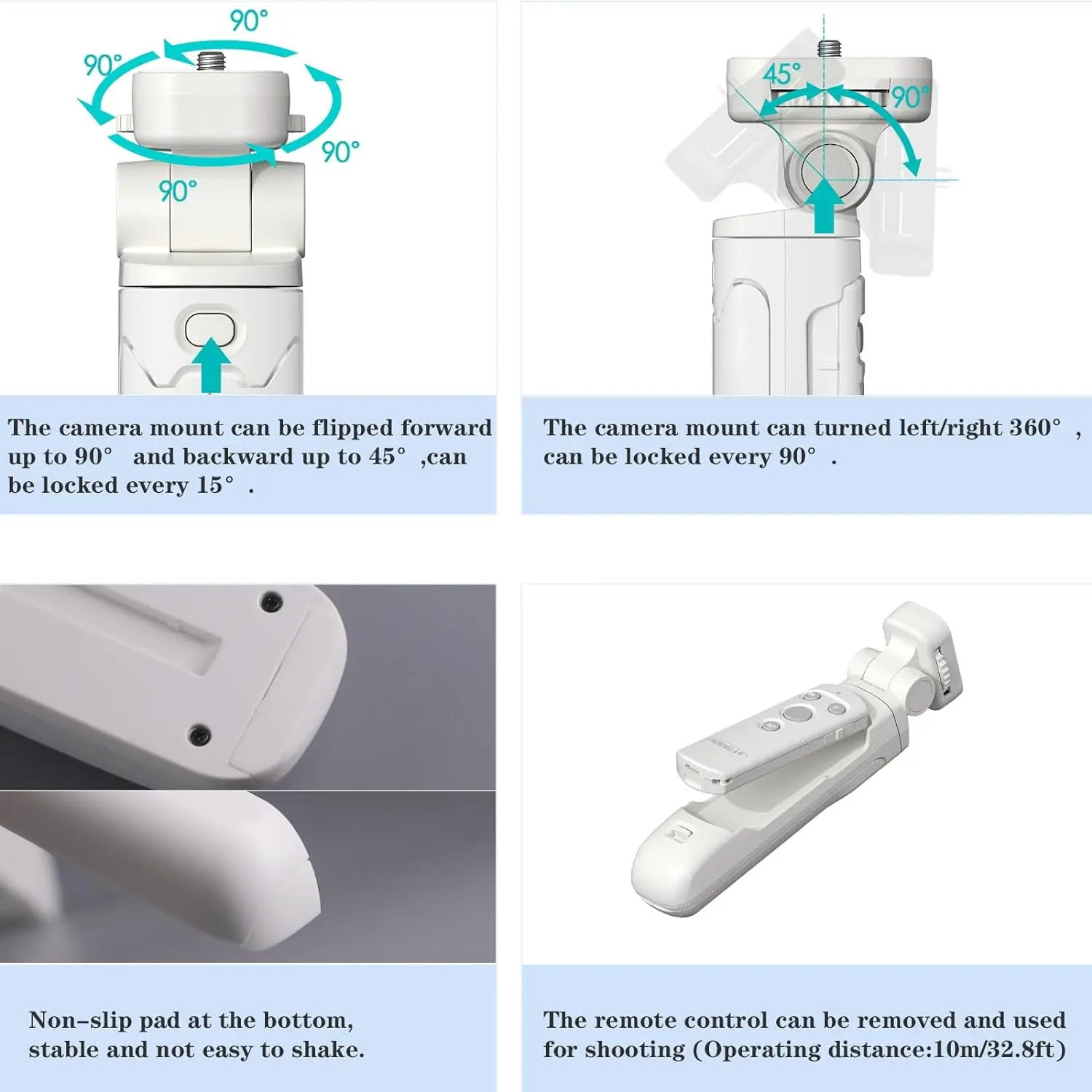 90°
90°
90°
90°

The camera mount can be flipped forward up to 90° and backward up to 45° ,can be locked every 15° .

45°
90°

The camera mount can turned left/right 360° , can be locked every 90° .

Non-slip pad at the bottom, stable and not easy to shake.

The remote control can be removed and used for shooting (Operating distance:10m/32.8ft)