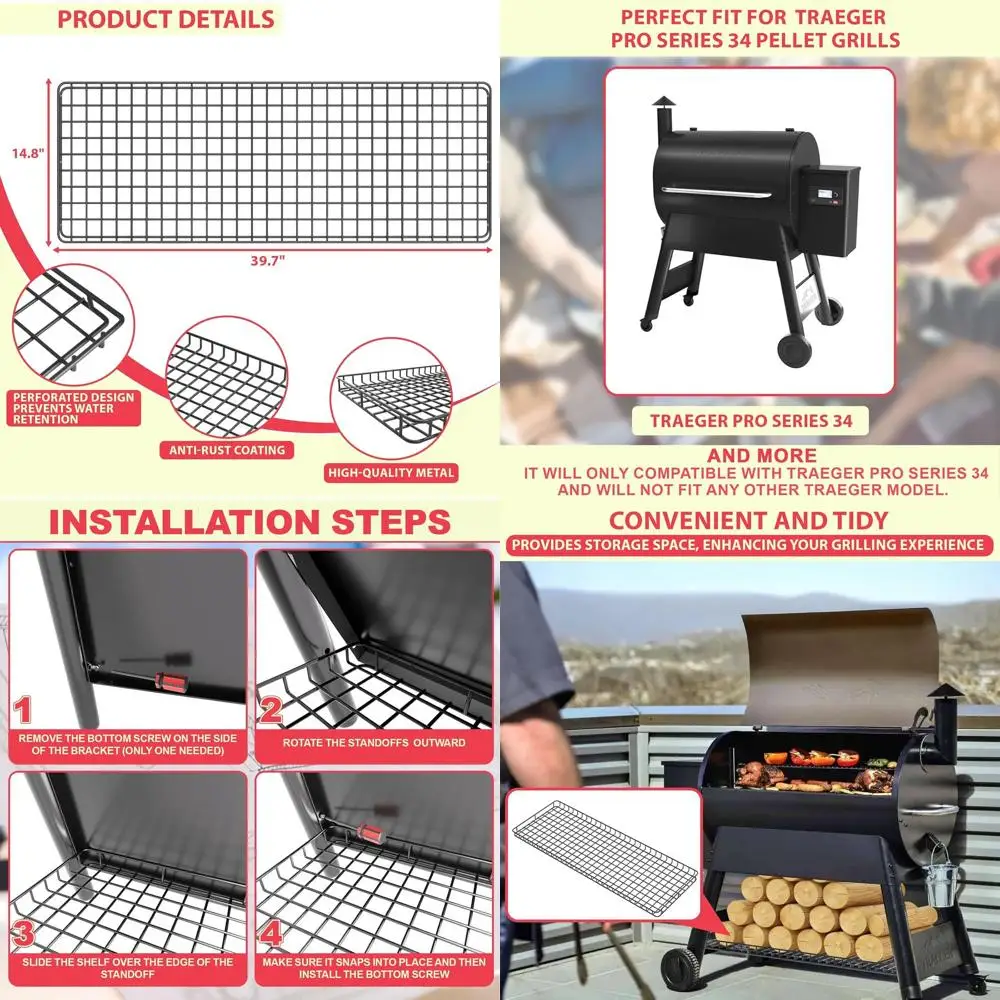 PRODUCT DETAILS

14.8"

39.7"

PERFORATED DESIGN PREVENTS WATER RETENTION

ANTI-RUST COATING

HIGH-QUALITY METAL

PERFECT FIT FOR TRAEGER PRO SERIES 34 PELLET GRILLS

TRAEGER PRO SERIES 34

AND MORE
IT WILL ONLY COMPATIBLE WITH TRAEGER PRO SERIES 34 AND WILL NOT FIT ANY OTHER TRAEGER MODEL.

INSTALLATION STEPS

1
REMOVE THE BOTTOM SCREW ON THE SIDE OF THE BRACKET (ONLY ONE NEEDED)

2
ROTATE THE STANDOFFS OUTWARD

3
SLIDE THE SHELF OVER THE EDGE OF THE STANDOFF

4
MAKE SURE IT SNAPS INTO PLACE AND THEN INSTALL THE BOTTOM SCREW

CONVENIENT AND TIDY
PROVIDES STORAGE SPACE, ENHANCING YOUR GRILLING EXPERIENCE