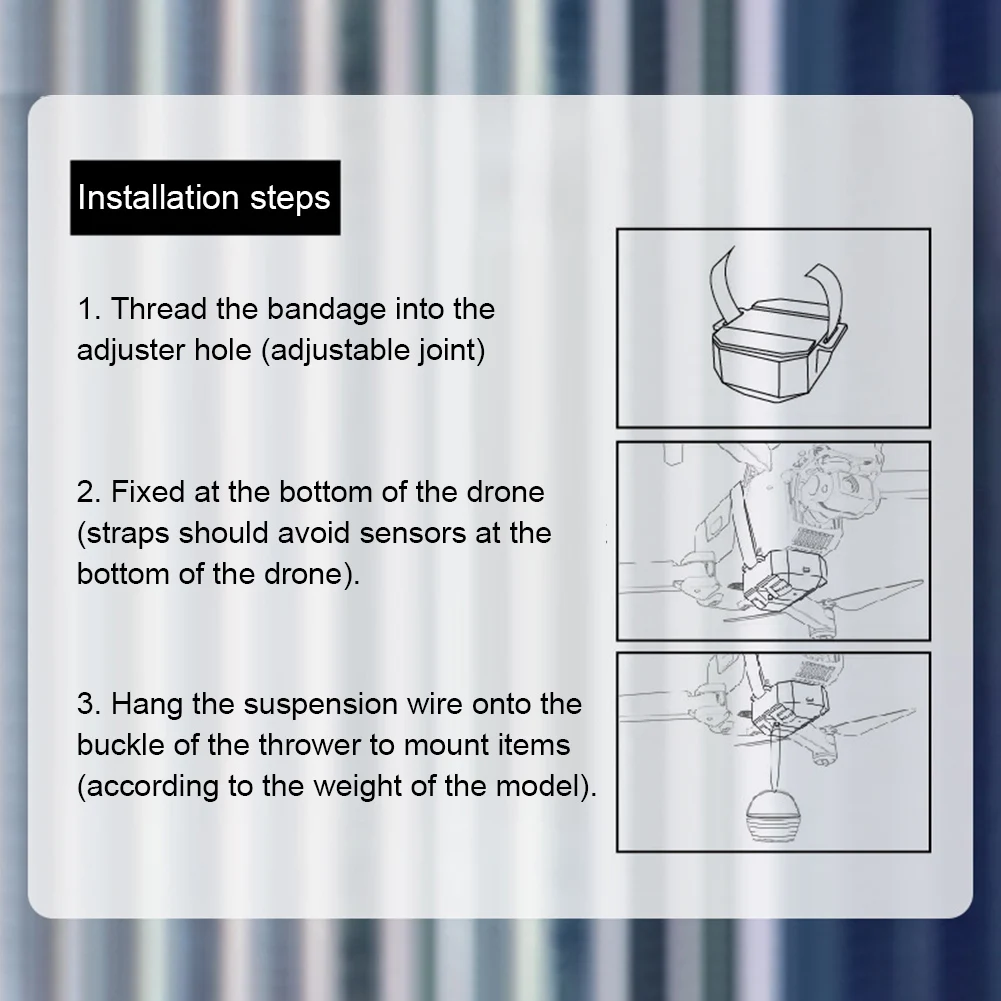 Installation steps

1. Thread the bandage into the adjuster hole (adjustable joint)

2. Fixed at the bottom of the drone (straps should avoid sensors at the bottom of the drone).

3. Hang the suspension wire onto the buckle of the thrower to mount items (according to the weight of the model).