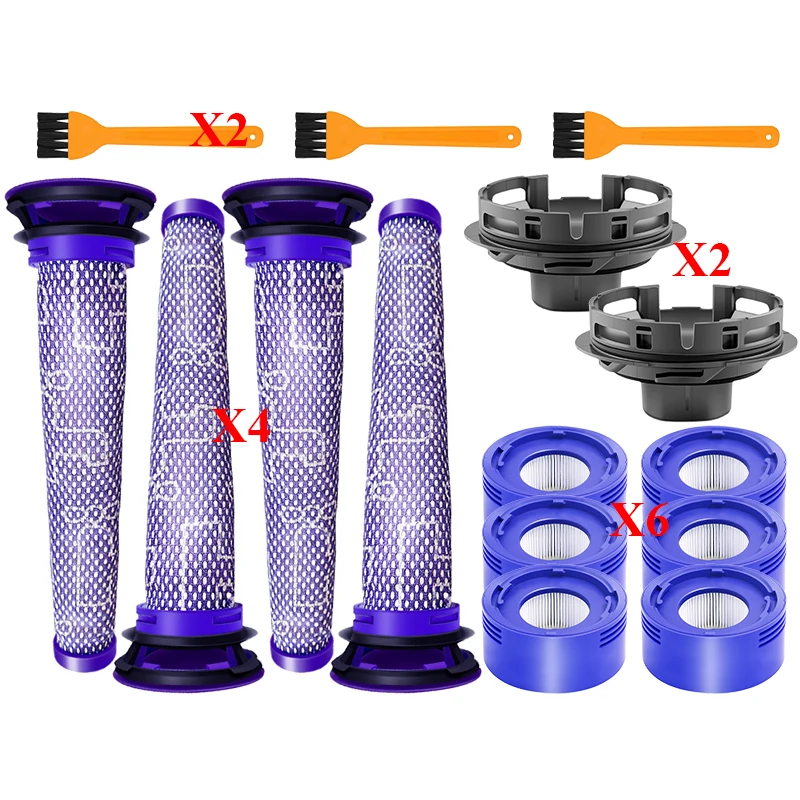 X2
X2
X4
X6