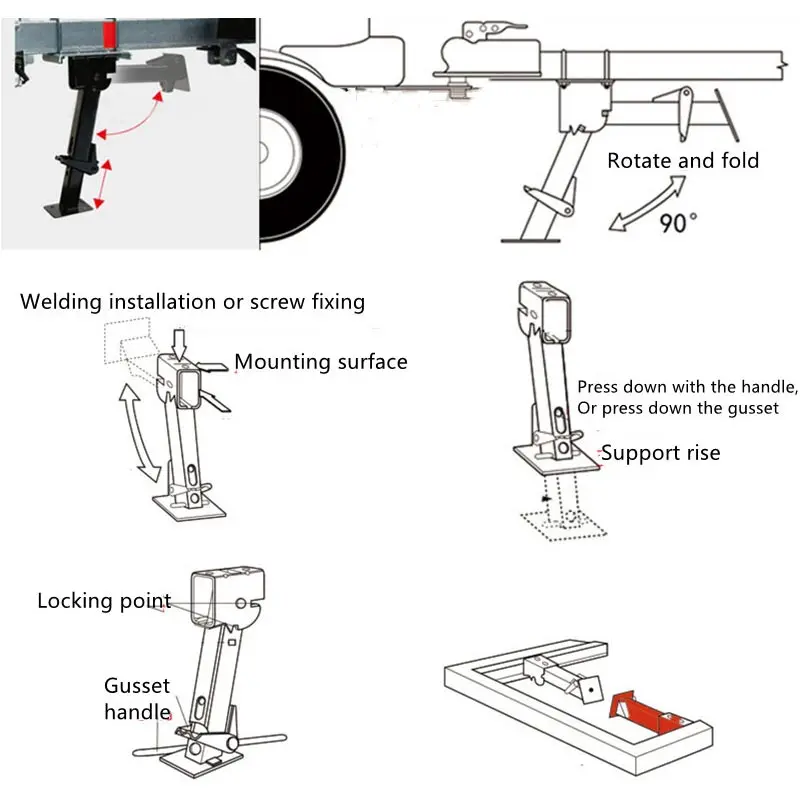 Rotate and fold

90°

Welding installation or screw fixing

Mounting surface

Press down with the handle,
Or press down the gusset

Support rise

Locking point

Gusset handle