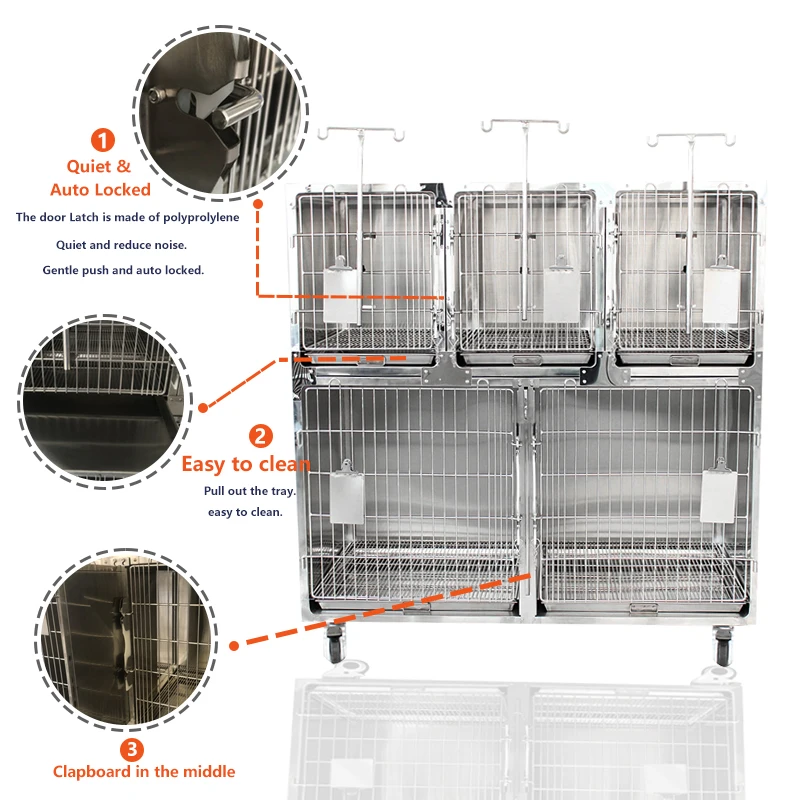 1
Quiet &
Auto Locked
The door Latch is made of polyprolylene
Quiet and reduce noise.
Gentle push and auto locked.

2
Easy to clean
Pull out the tray.
easy to clean.

3
Clapboard in the middle