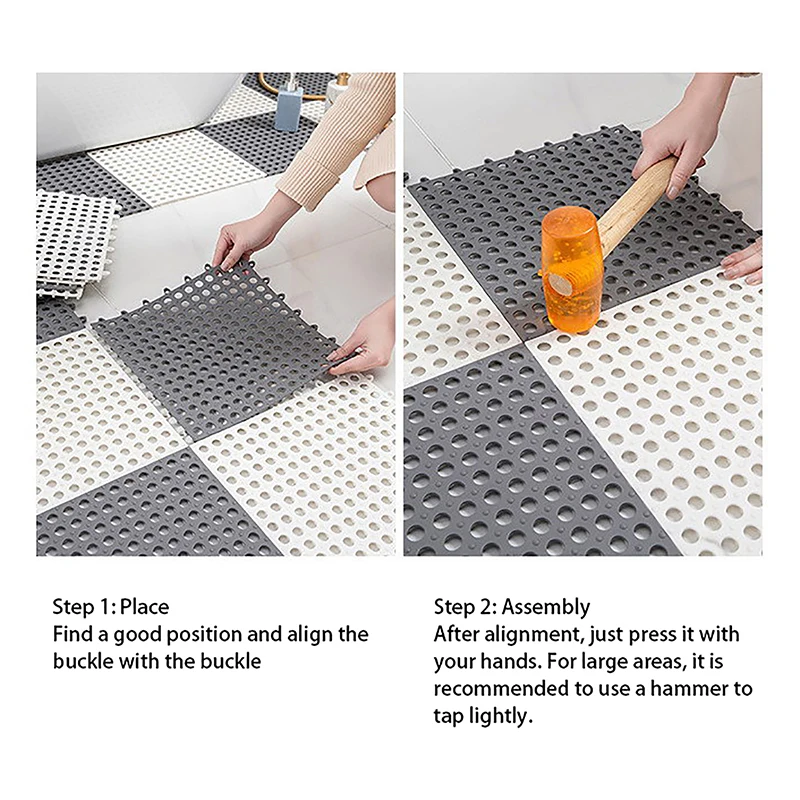 Step 1: Place
Find a good position and align the buckle with the buckle

Step 2: Assembly
After alignment, just press it with your hands. For large areas, it is recommended to use a hammer to tap lightly.