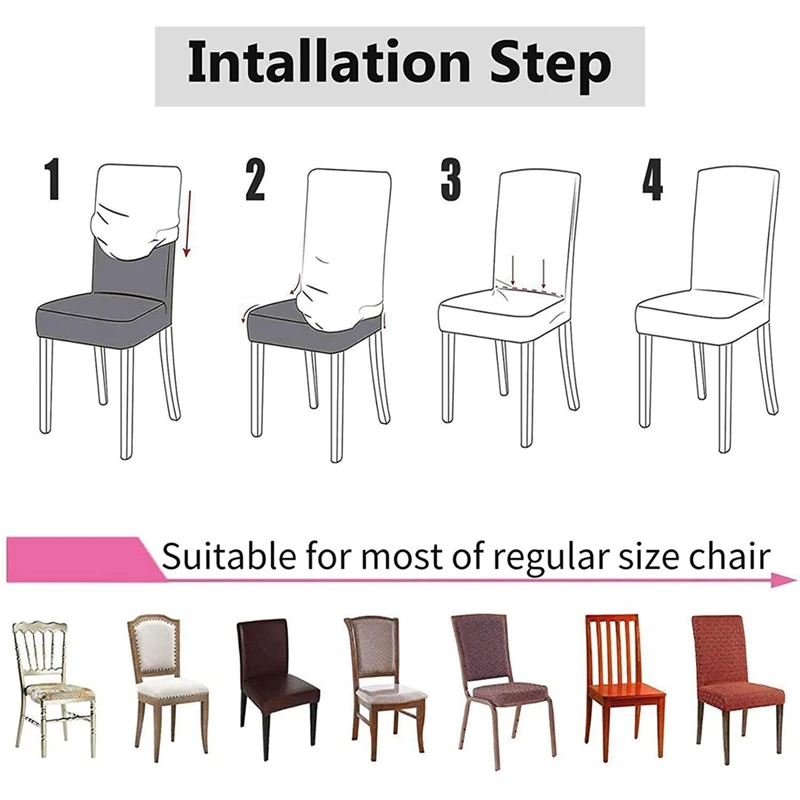 Intallation Step

1

2

3

4

Suitable for most of regular size chair