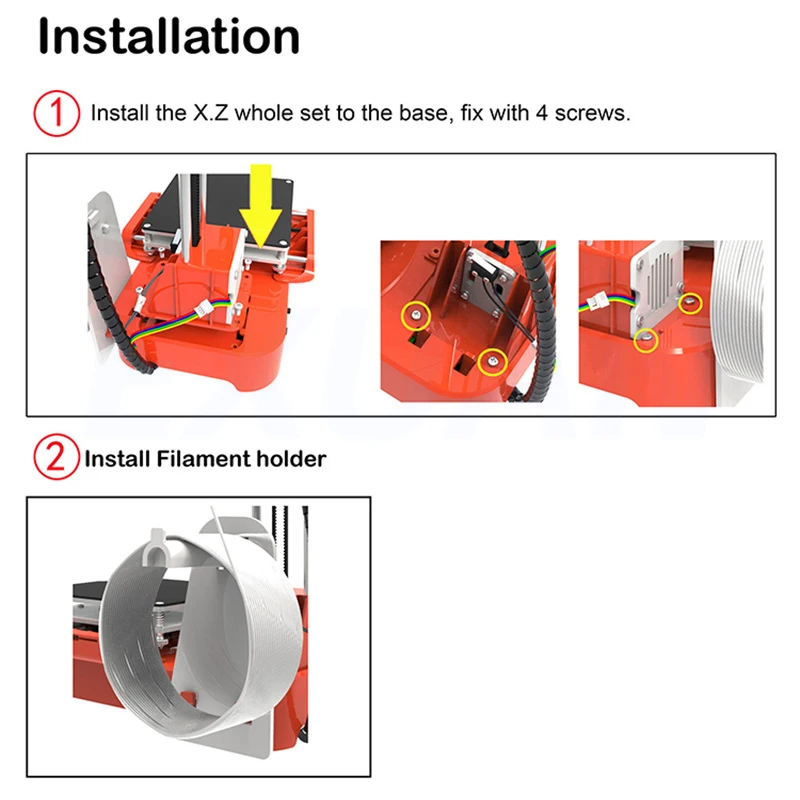 Installation

1 Install the X.Z whole set to the base, fix with 4 screws.

2 Install Filament holder