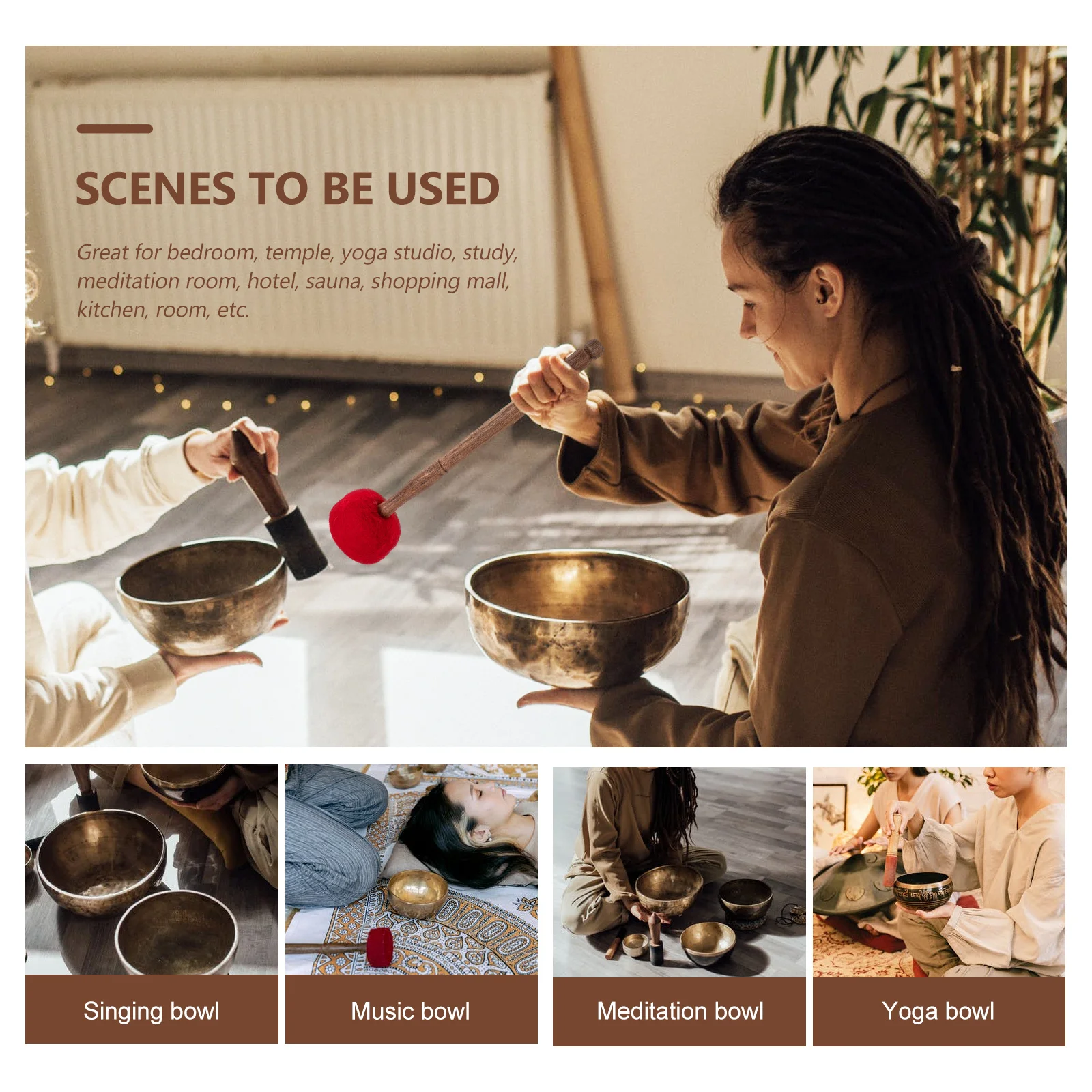 SCENES TO BE USED

Great for bedroom, temple, yoga studio, study, meditation room, hotel, sauna, shopping mall, kitchen, room, etc.

Singing bowl

Music bowl

Meditation bowl

Yoga bowl