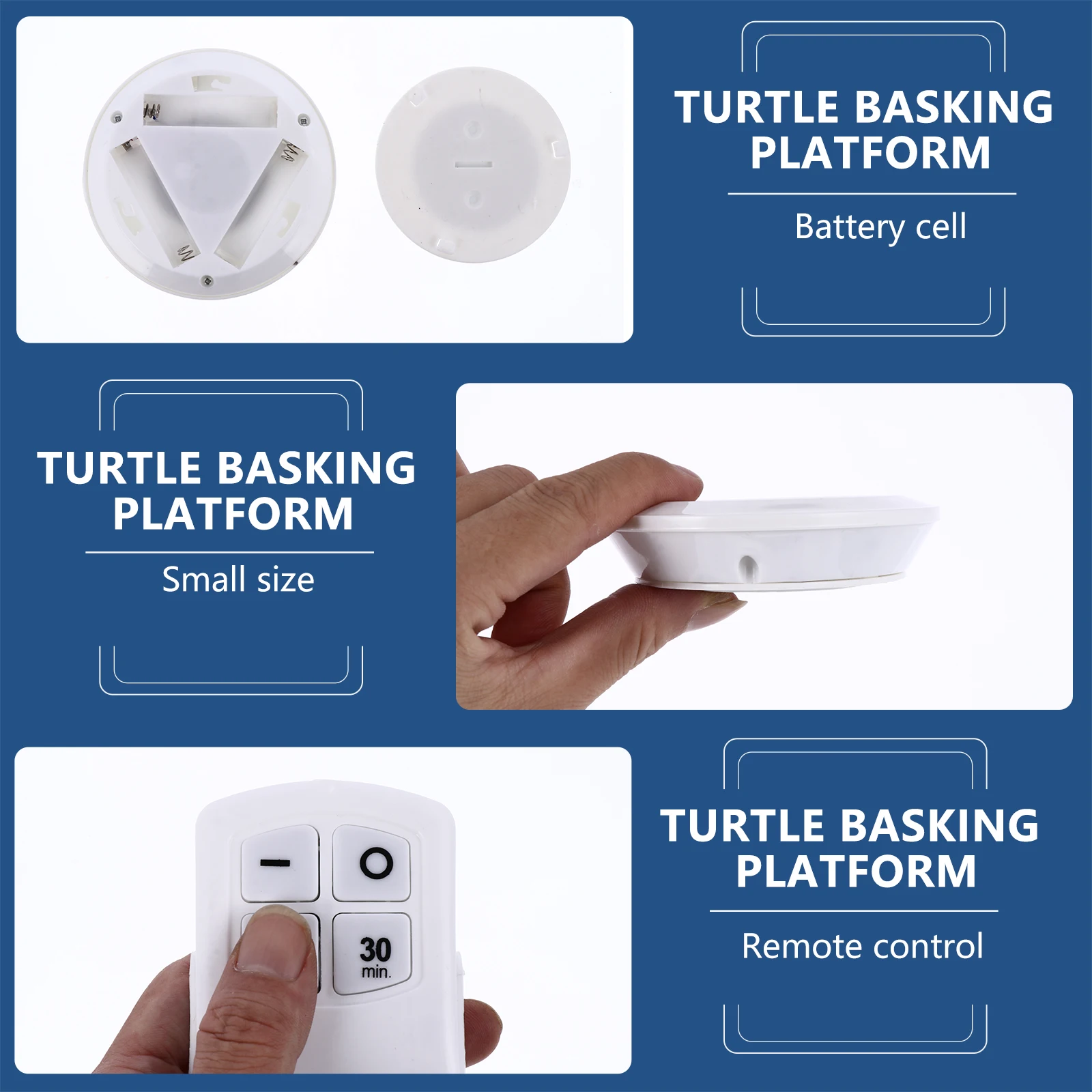 TURTLE BASKING PLATFORM

Battery cell

TURTLE BASKING PLATFORM

Small size

30 min.

TURTLE BASKING PLATFORM

Remote control