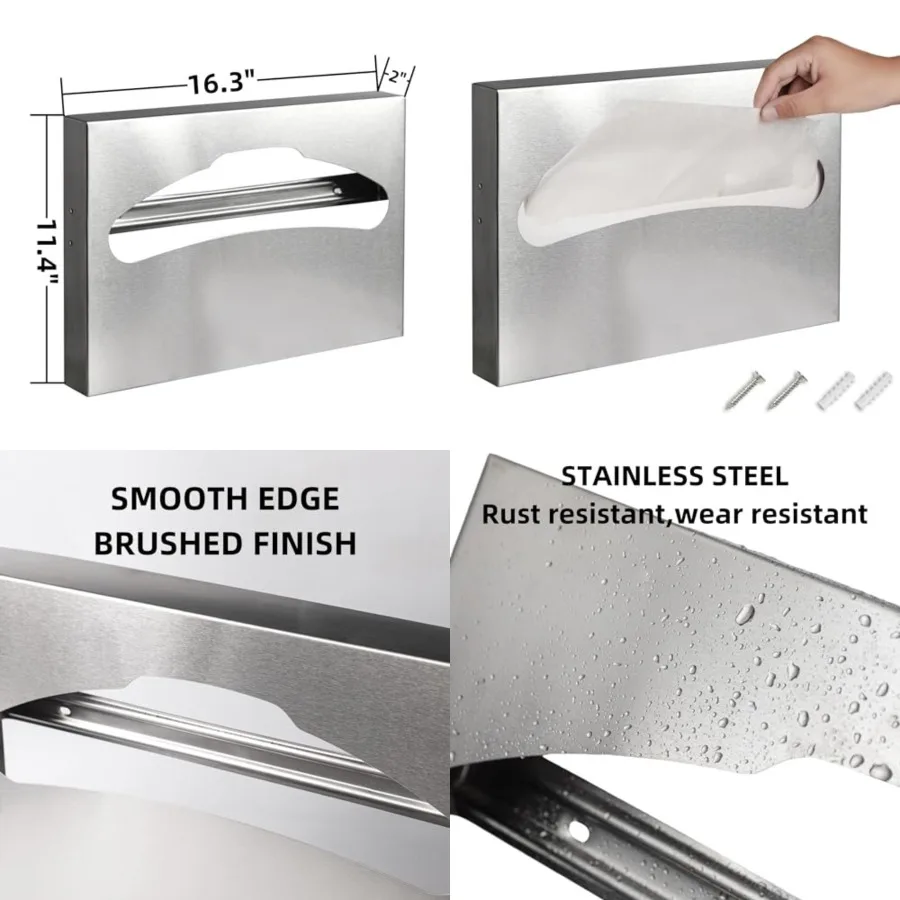 16.3"

2"

11.4"

SMOOTH EDGE
BRUSHED FINISH

STAINLESS STEEL
Rust resistant,wear resistant