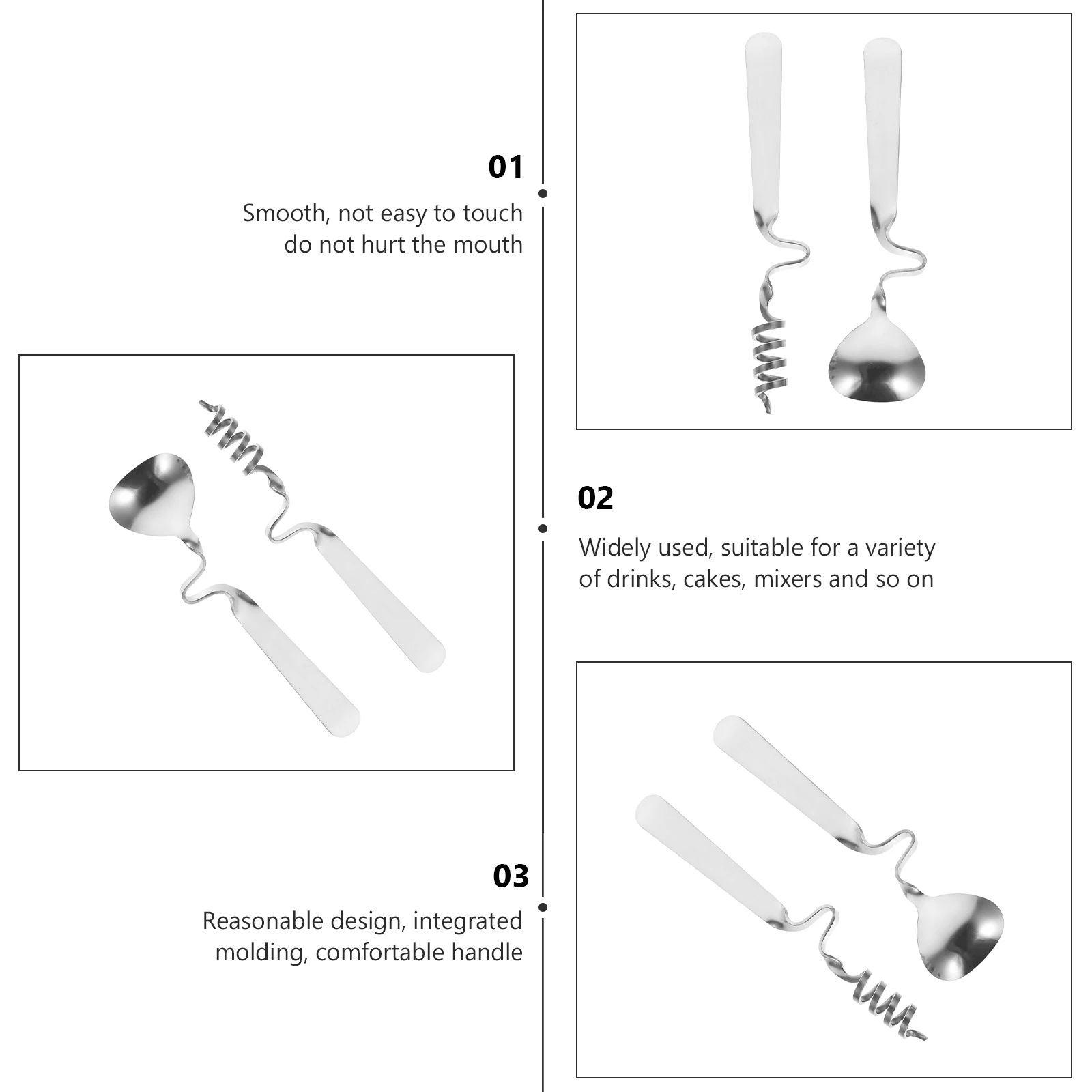 01

Smooth, not easy to touch do not hurt the mouth

02

Widely used, suitable for a variety of drinks, cakes, mixers and so on

03

Reasonable design, integrated molding, comfortable handle