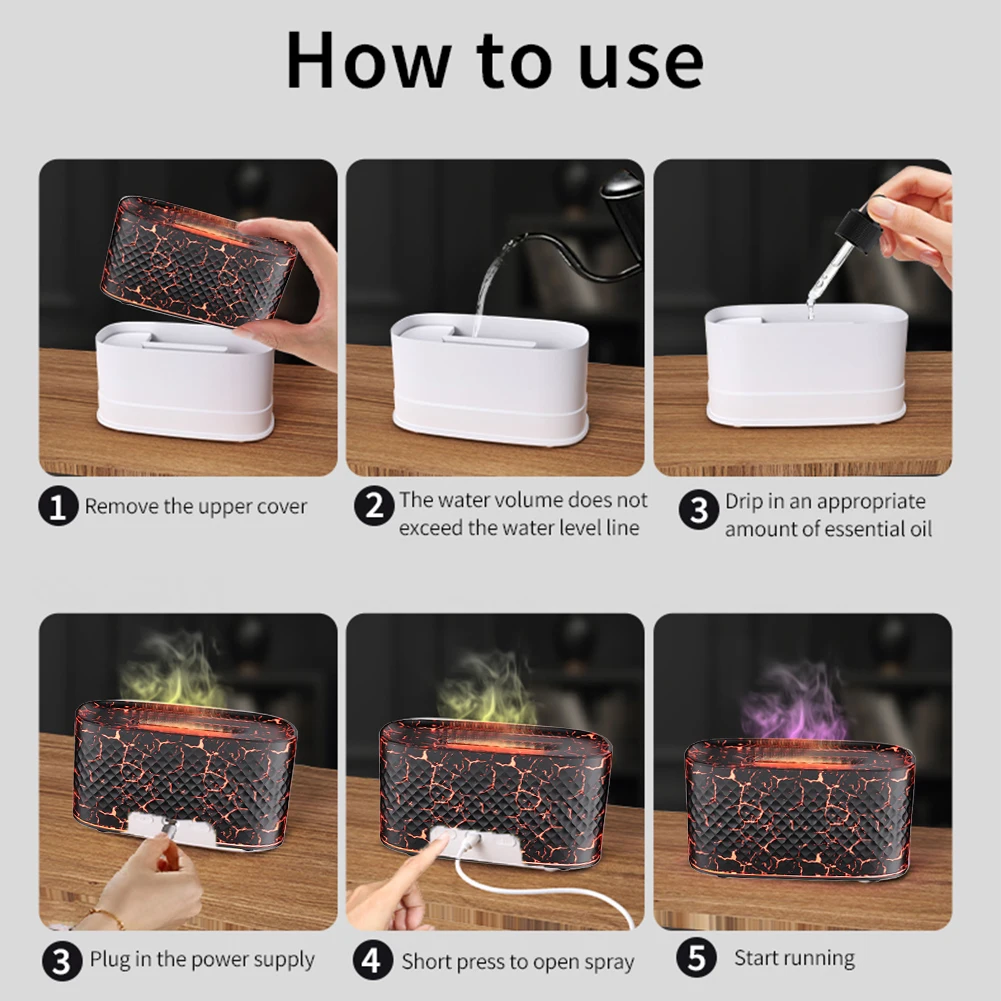 How to use

1 Remove the upper cover

2 The water volume does not exceed the water level line

3 Drip in an appropriate amount of essential oil

3 Plug in the power supply

4 Short press to open spray

5 Start running