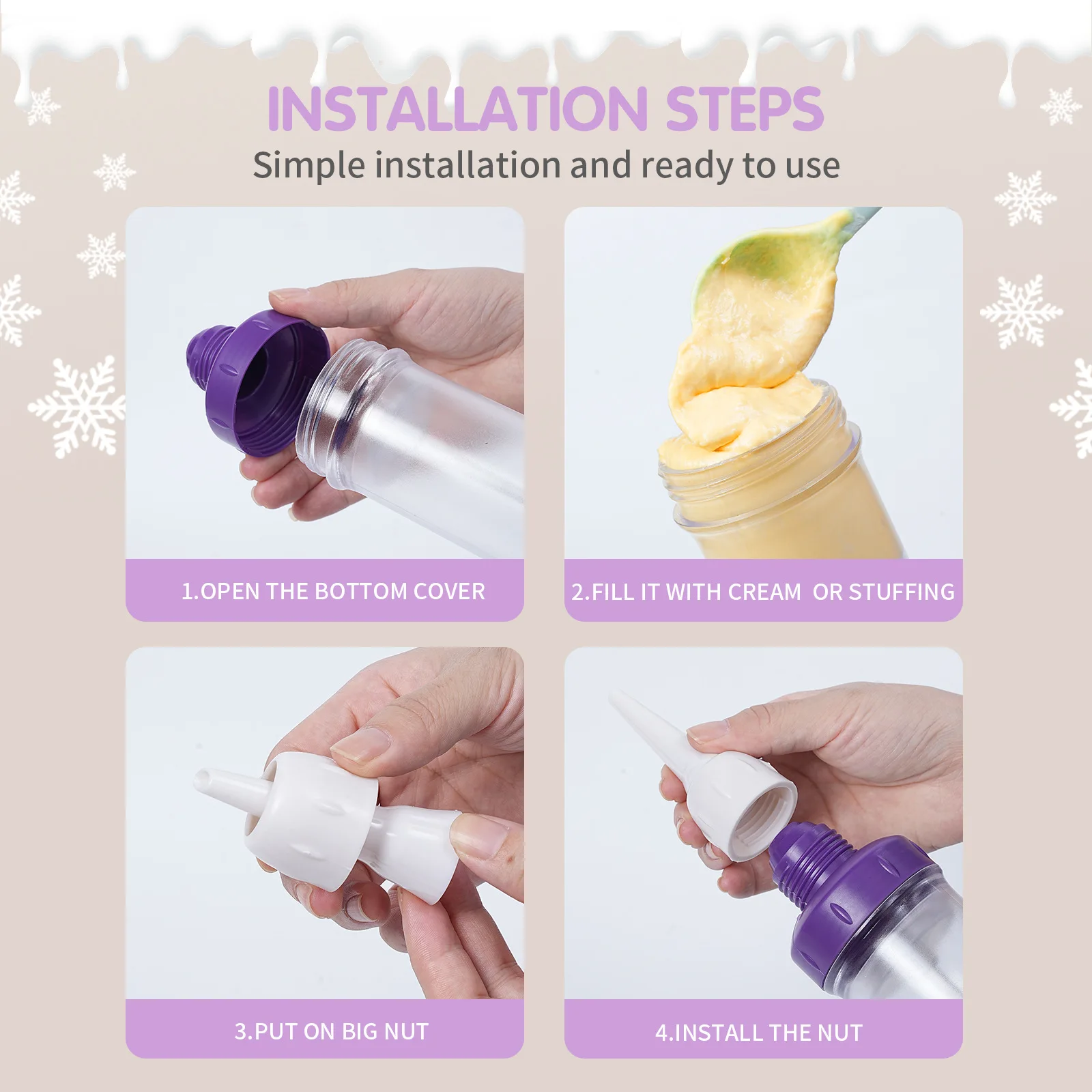 INSTALLATION STEPS
Simple installation and ready to use

1.OPEN THE BOTTOM COVER

2.FILL IT WITH CREAM  OR STUFFING

3.PUT ON BIG NUT

4.INSTALL THE NUT