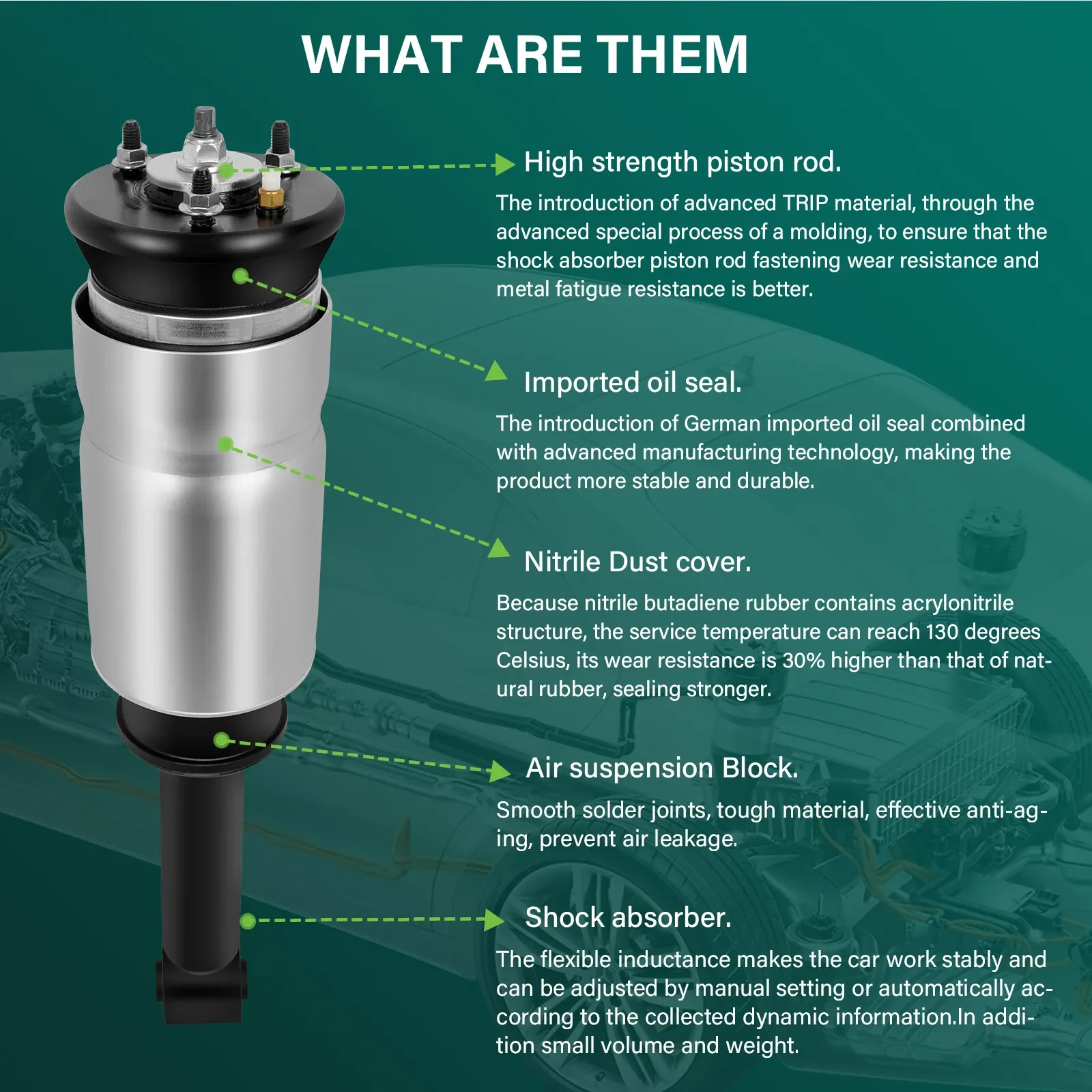 WHAT ARE THEM

High strength piston rod.

The introduction of advanced TRIP material, through the advanced special process of a molding, to ensure that the shock absorber piston rod fastening wear resistance and metal fatigue resistance is better.

Imported oil seal.

The introduction of German imported oil seal combined with advanced manufacturing technology, making the product more stable and durable.

Nitrile Dust cover.

Because nitrile butadiene rubber contains acrylonitrile structure, the service temperature can reach 130 degrees Celsius, its wear resistance is 30% higher than that of natural rubber, sealing stronger.

Air suspension Block.

Smooth solder joints, tough material, effective anti-aging, prevent air leakage.

Shock absorber.

The flexible inductance makes the car work stably and can be adjusted by manual setting or automatically according to the collected dynamic information.In addition small volume and weight.