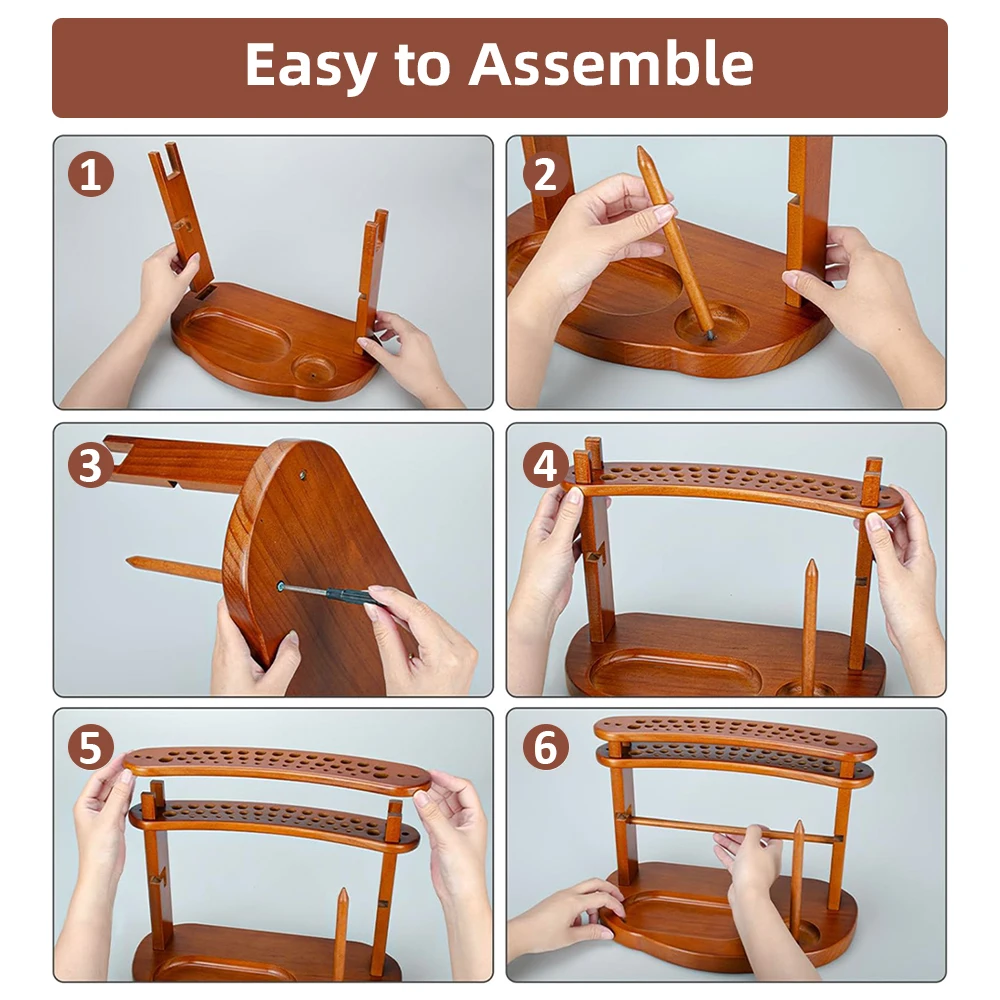 Easy to Assemble

1

2

3

4

5

6