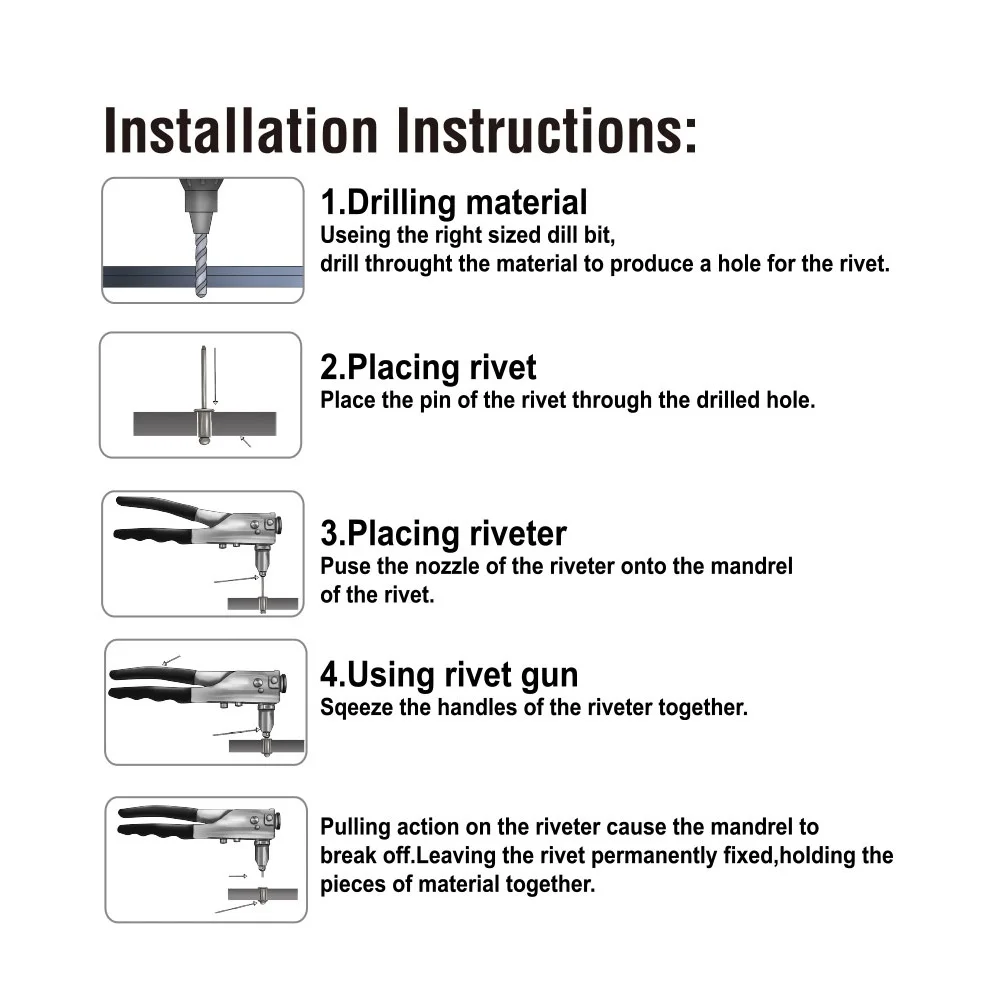 Installation Instructions:

1.Drilling material
Useing the right sized dill bit,
drill throught the material to produce a hole for the rivet.

2.Placing rivet
Place the pin of the rivet through the drilled hole.

3.Placing riveter
Puse the nozzle of the riveter onto the mandrel of the rivet.

4.Using rivet gun
Sqeeze the handles of the riveter together.

Pulling action on the riveter cause the mandrel to break off.Leaving the rivet permanently fixed,holding the pieces of material together.