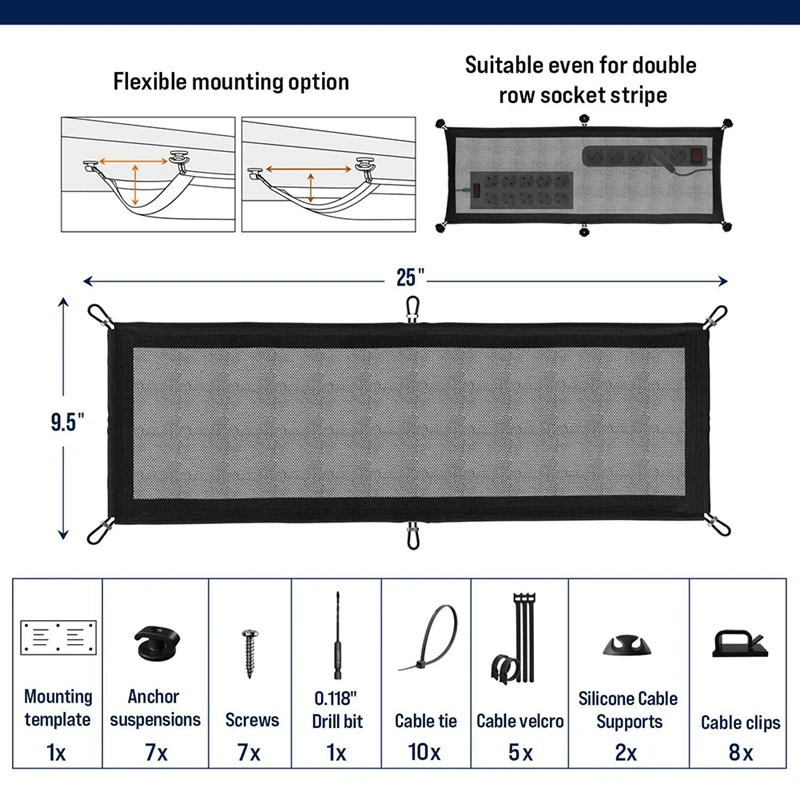 Flexible mounting option

Suitable even for double row socket stripe

25"

9.5"

| Mounting template | Anchor suspensions | Screws | 0.118" Drill bit | Cable tie | Cable velcro | Silicone Cable Supports | Cable clips |
|---|---|---|---|---|---|---|---|
| 1x | 7x | 7x | 1x | 10x | 5x | 2x | 8x |