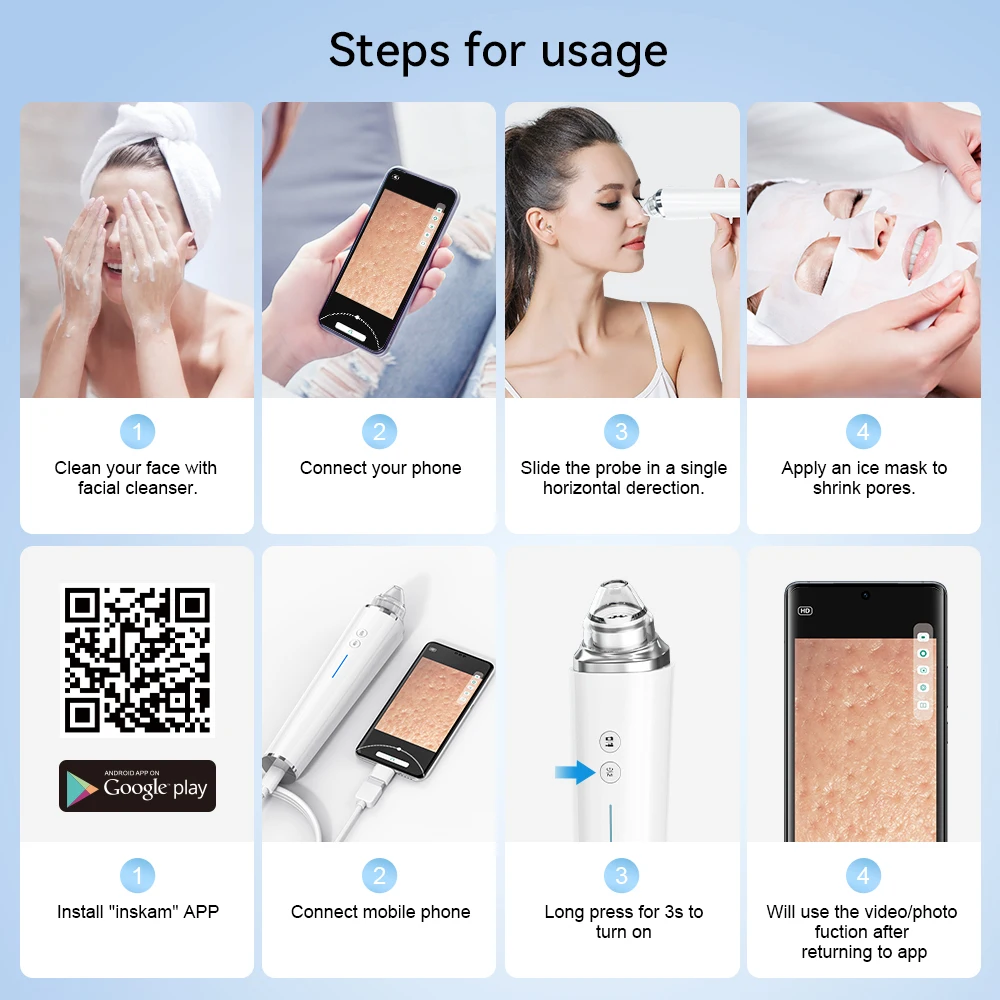 Steps for usage

1
Clean your face with facial cleanser.

2
Connect your phone

3
Slide the probe in a single horizontal derection.

4
Apply an ice mask to shrink pores.

ANDROID APP ON
Google play

1
Install "inskam" APP

2
Connect mobile phone

3
Long press for 3s to turn on

HD

4
Will use the video/photo fuction after returning to app