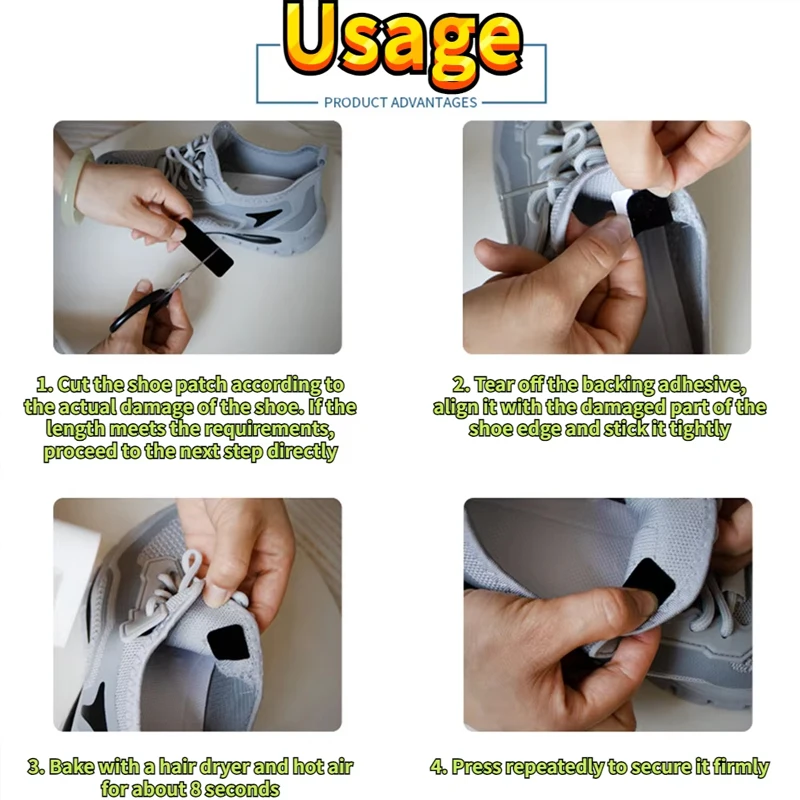 Usage

PRODUCT ADVANTAGES

1. Cut the shoe patch according to the actual damage of the shoe. If the length meets the requirements, proceed to the next step directly

2. Tear off the backing adhesive, align it with the damaged part of the shoe edge and stick it tightly

3. Bake with a hair dryer and hot air for about 8 seconds

4. Press repeatedly to secure it firmly