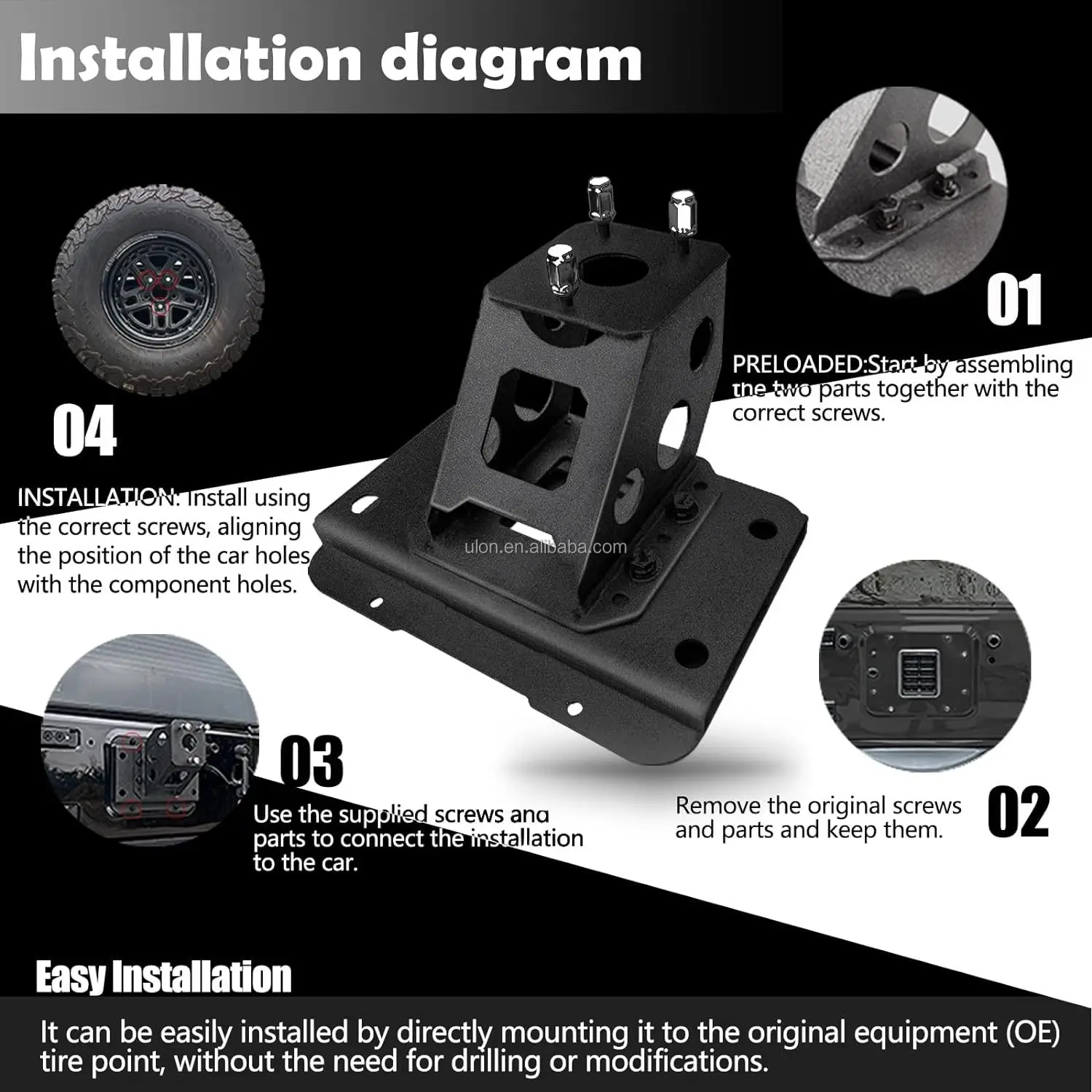 Installation diagram

01

PRELOADED:Start by assembling the two parts together with the correct screws.

04

INSTALLATION: Install using the correct screws, aligning the position of the car holes with the component holes.

ulon.en.alibaba.com

03

Use the supplied screws and parts to connect the installation to the car.

Remove the original screws and parts and keep them.

02

Easy Installation

It can be easily installed by directly mounting it to the original equipment (OE) tire point, without the need for drilling or modifications.