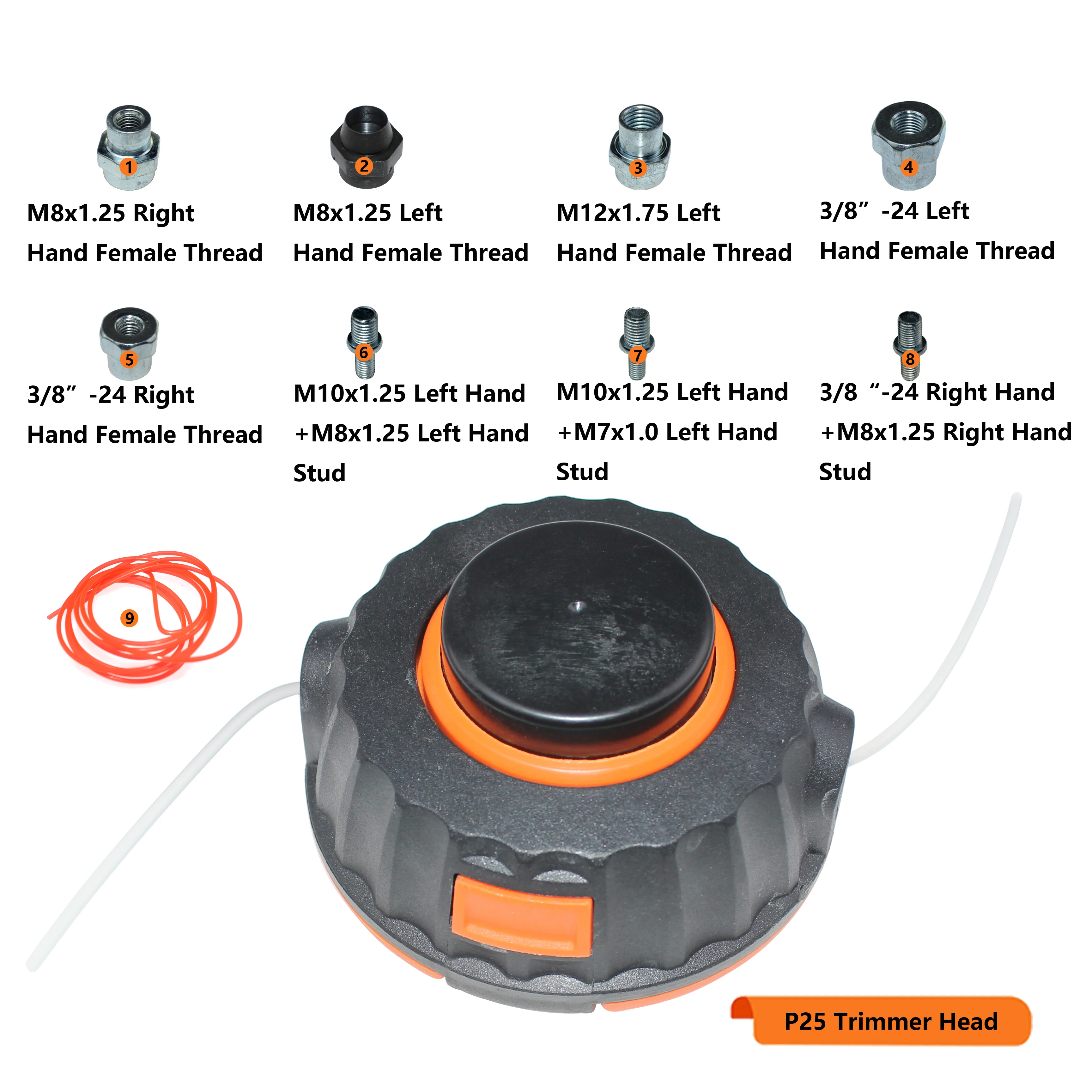 1

M8x1.25 Right Hand Female Thread

2

M8x1.25 Left Hand Female Thread

3

M12x1.75 Left Hand Female Thread

4

3/8” -24 Left Hand Female Thread

5

3/8” -24 Right Hand Female Thread

6

M10x1.25 Left Hand +M8x1.25 Left Hand Stud

7

M10x1.25 Left Hand +M7x1.0 Left Hand Stud

8

3/8 “-24 Right Hand +M8x1.25 Right Hand Stud

9

P25 Trimmer Head