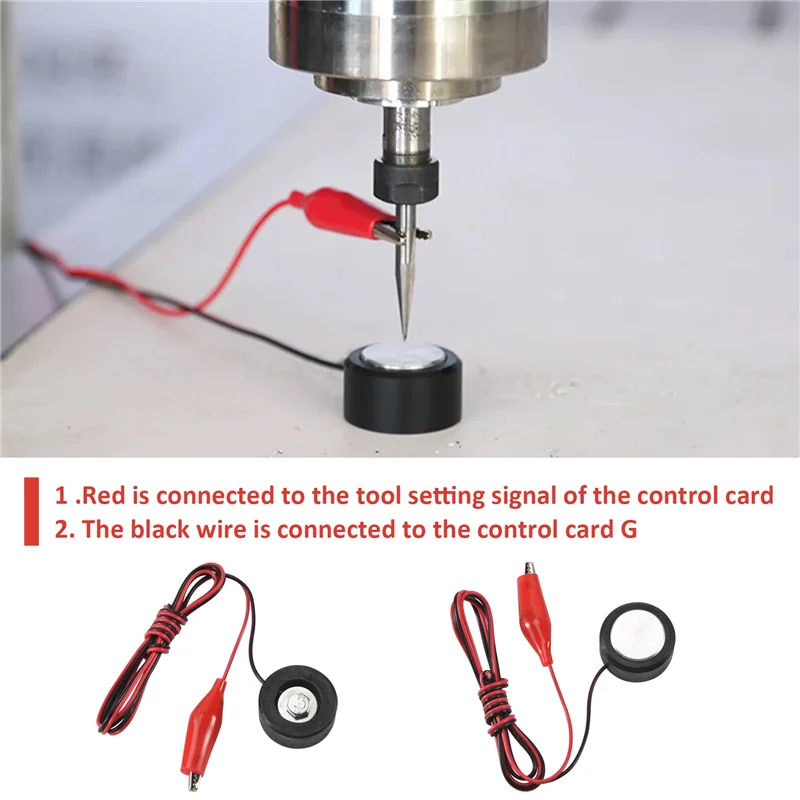 1 .Red is connected to the tool setting signal of the control card
2. The black wire is connected to the control card G